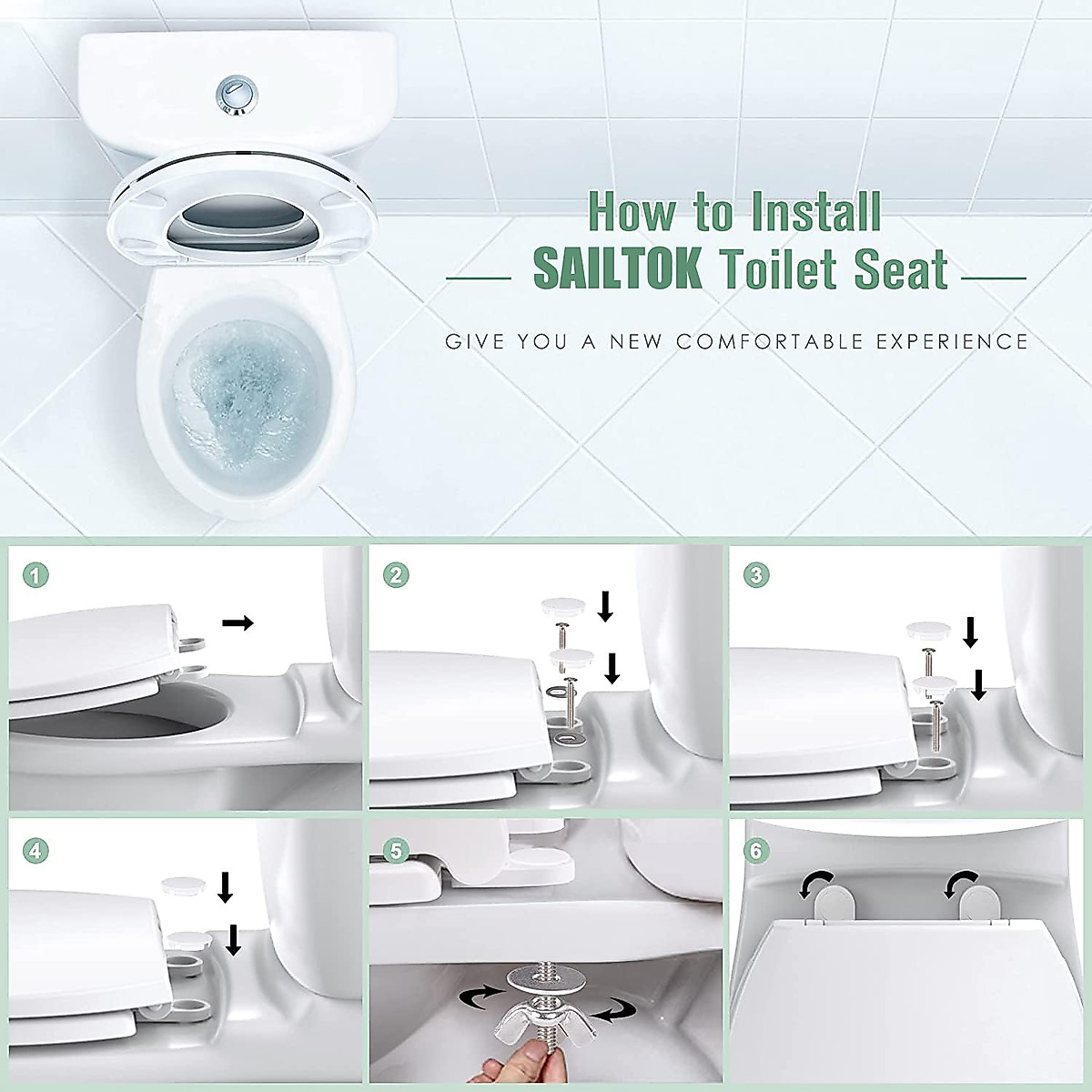 How to Install
SAILTOK Toilet Seat
GIVE YOU A NEW COMFORTABLE EXPERIENCE

1

2

3

4

5

6