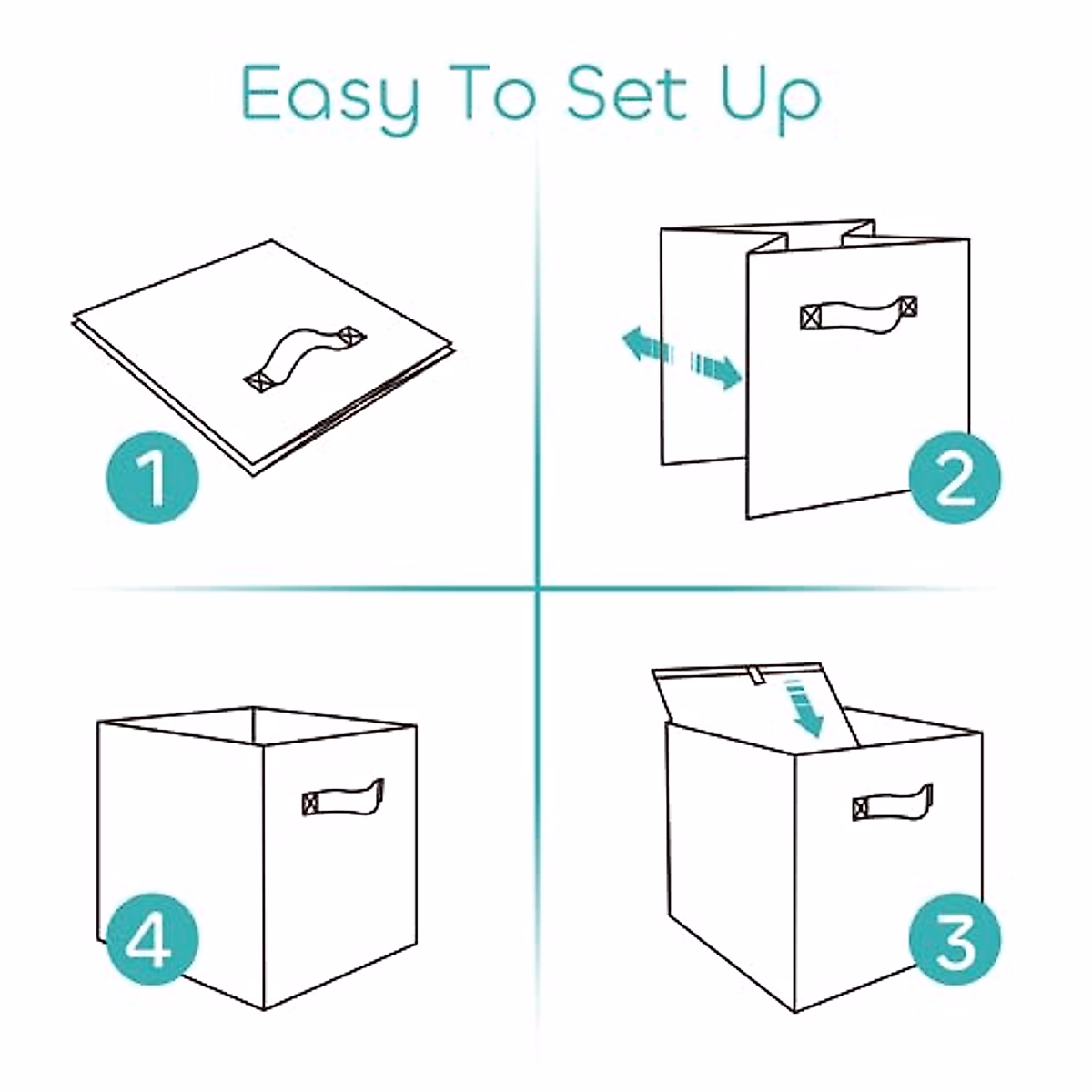 Easy To Set Up

1

2

4

3