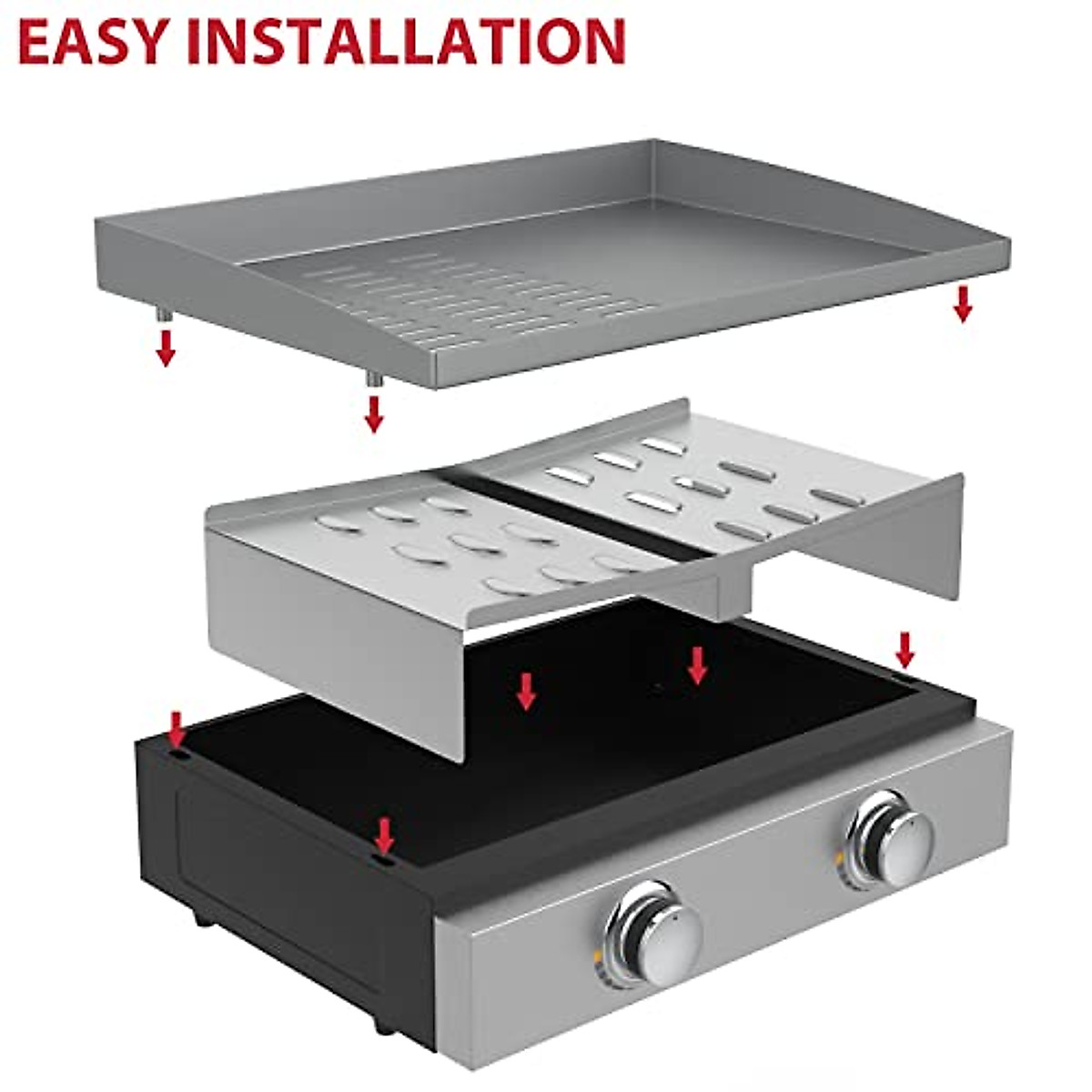 EASY INSTALLATION