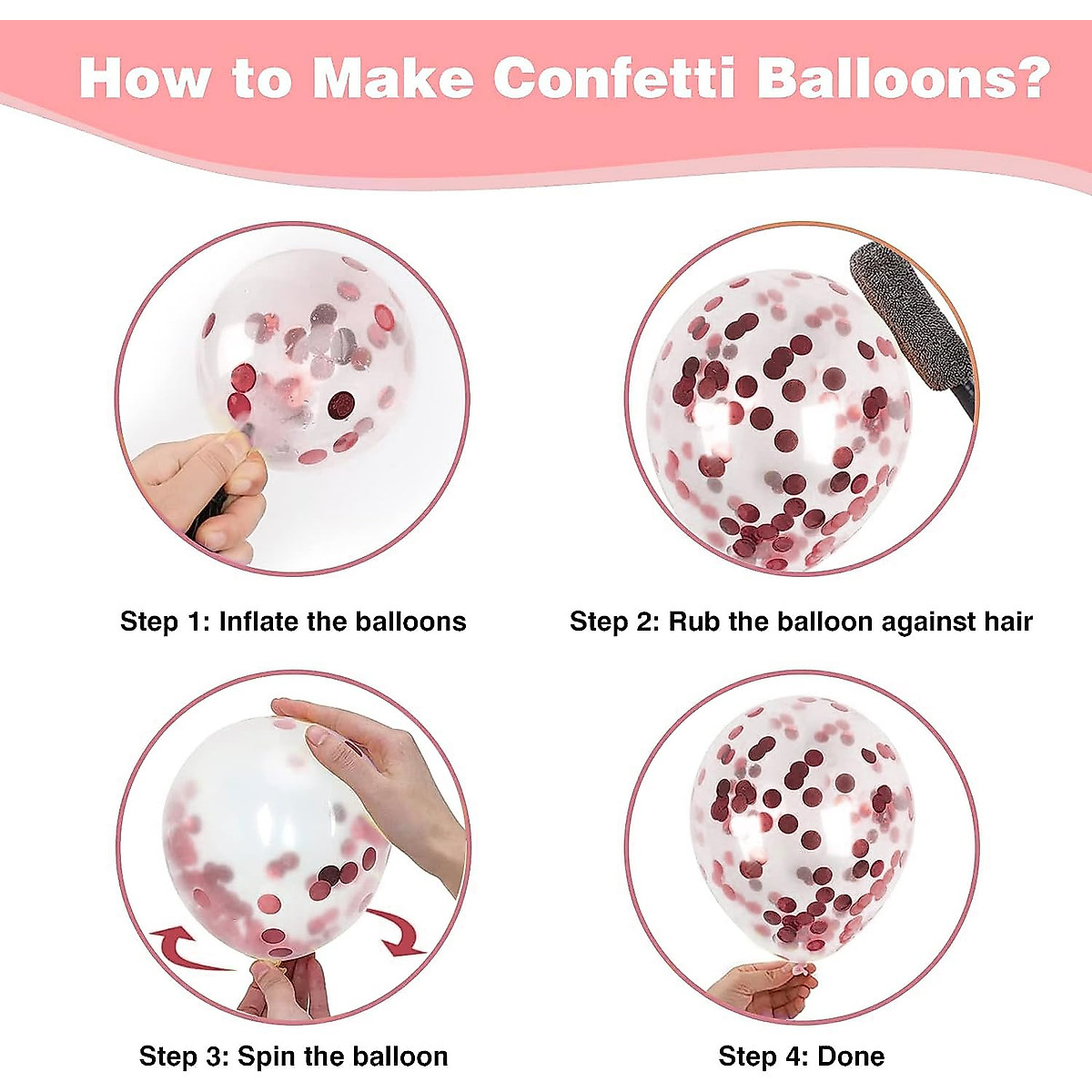 How to Make Confetti Balloons?

Step 1: Inflate the balloons

Step 2: Rub the balloon against hair

Step 3: Spin the balloon

Step 4: Done