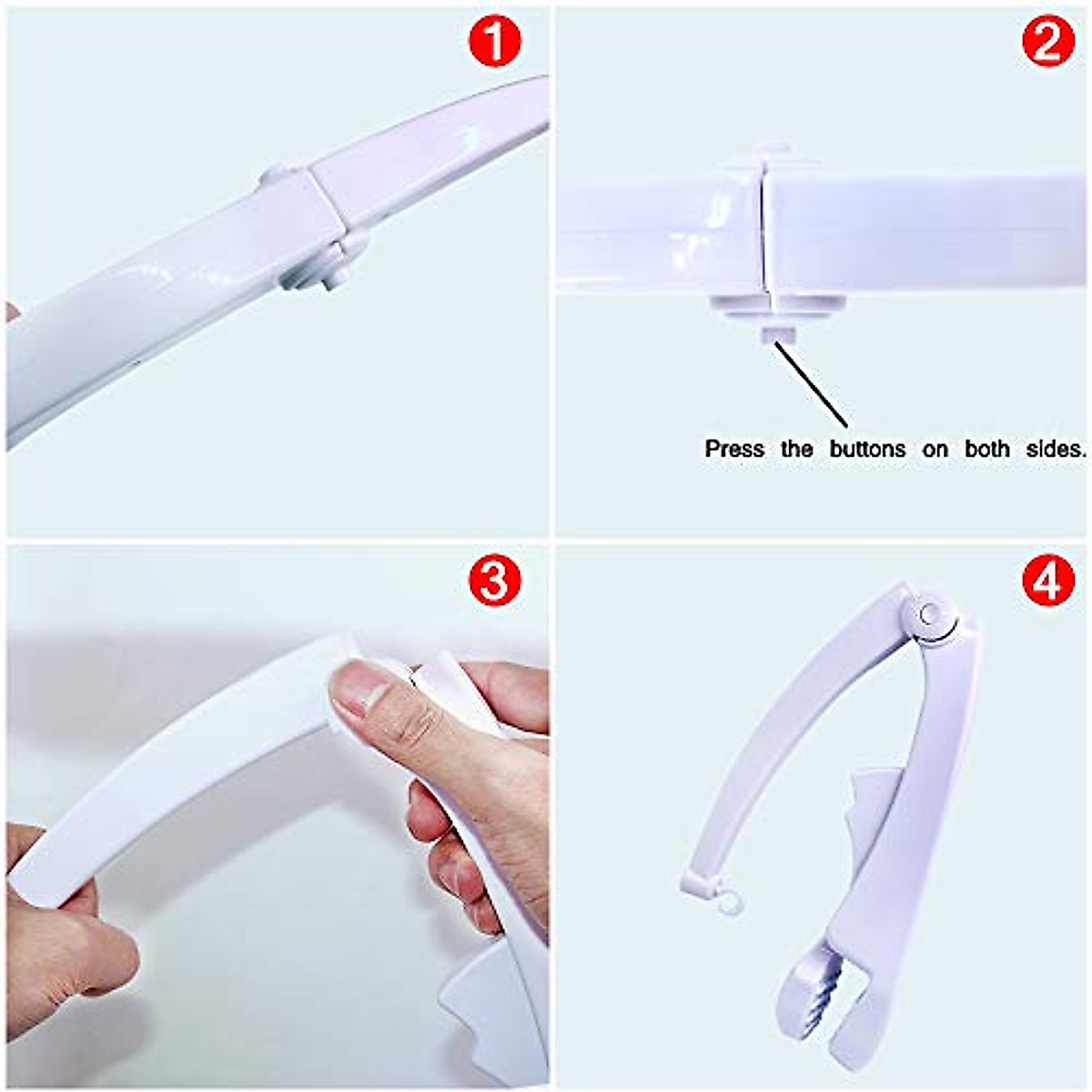 1

2

Press the buttons on both sides.

3

4