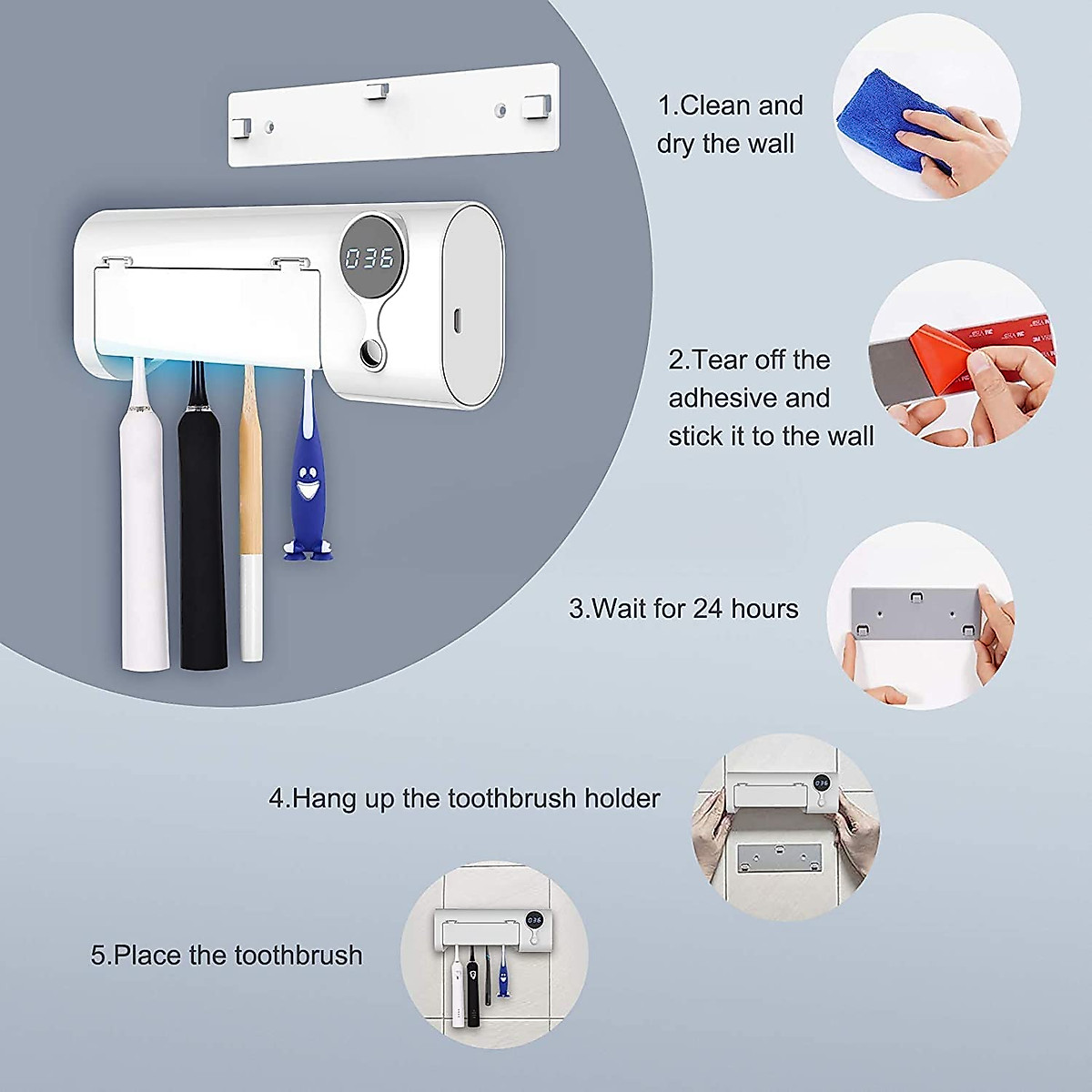 036

1.Clean and dry the wall

2.Tear off the adhesive and stick it to the wall

3.Wait for 24 hours

4.Hang up the toothbrush holder

036

5.Place the toothbrush

036