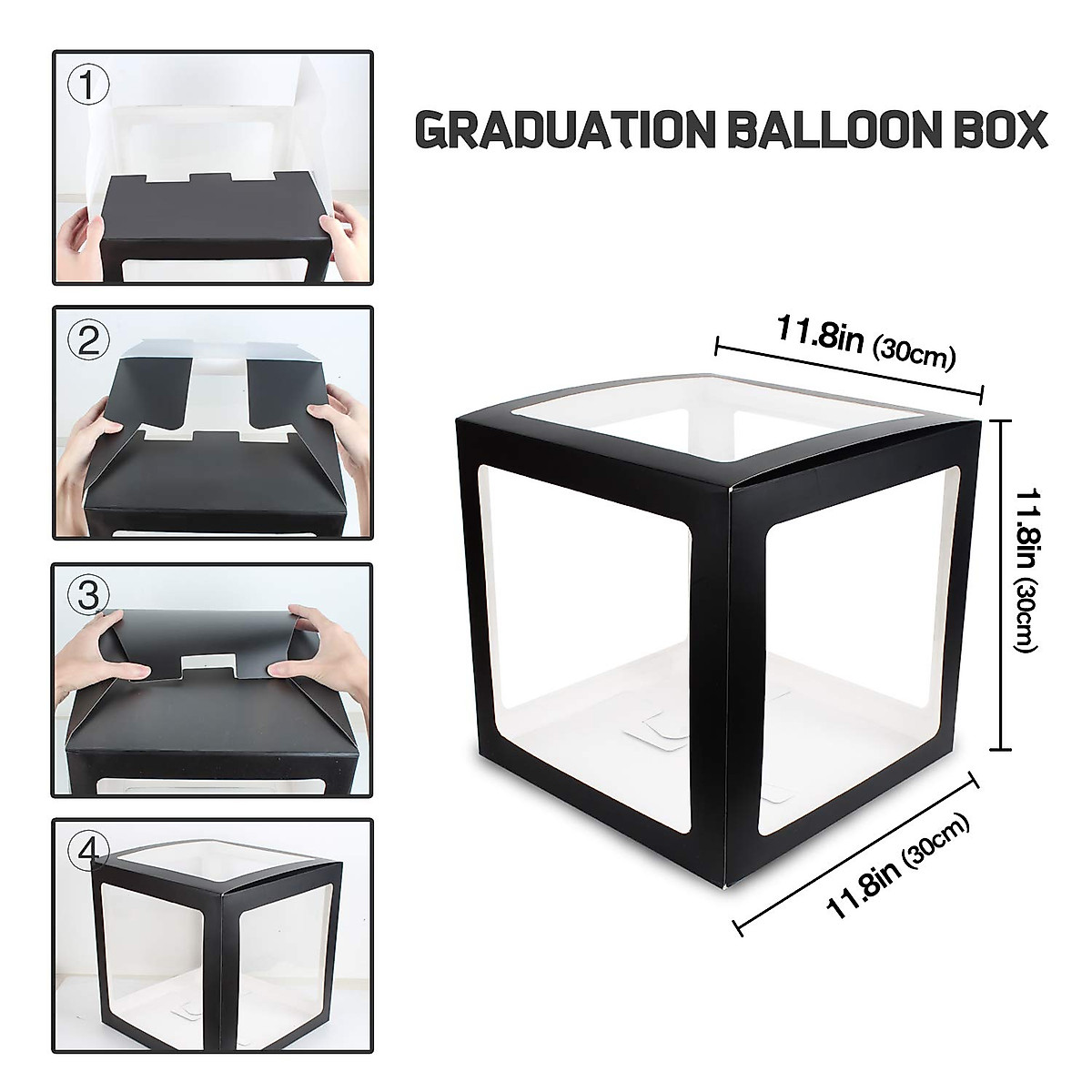 ①

②

③

④

GRADUATION BALLOON BOX

11.8in (30cm)

11.8in (30cm)

11.8in (30cm)