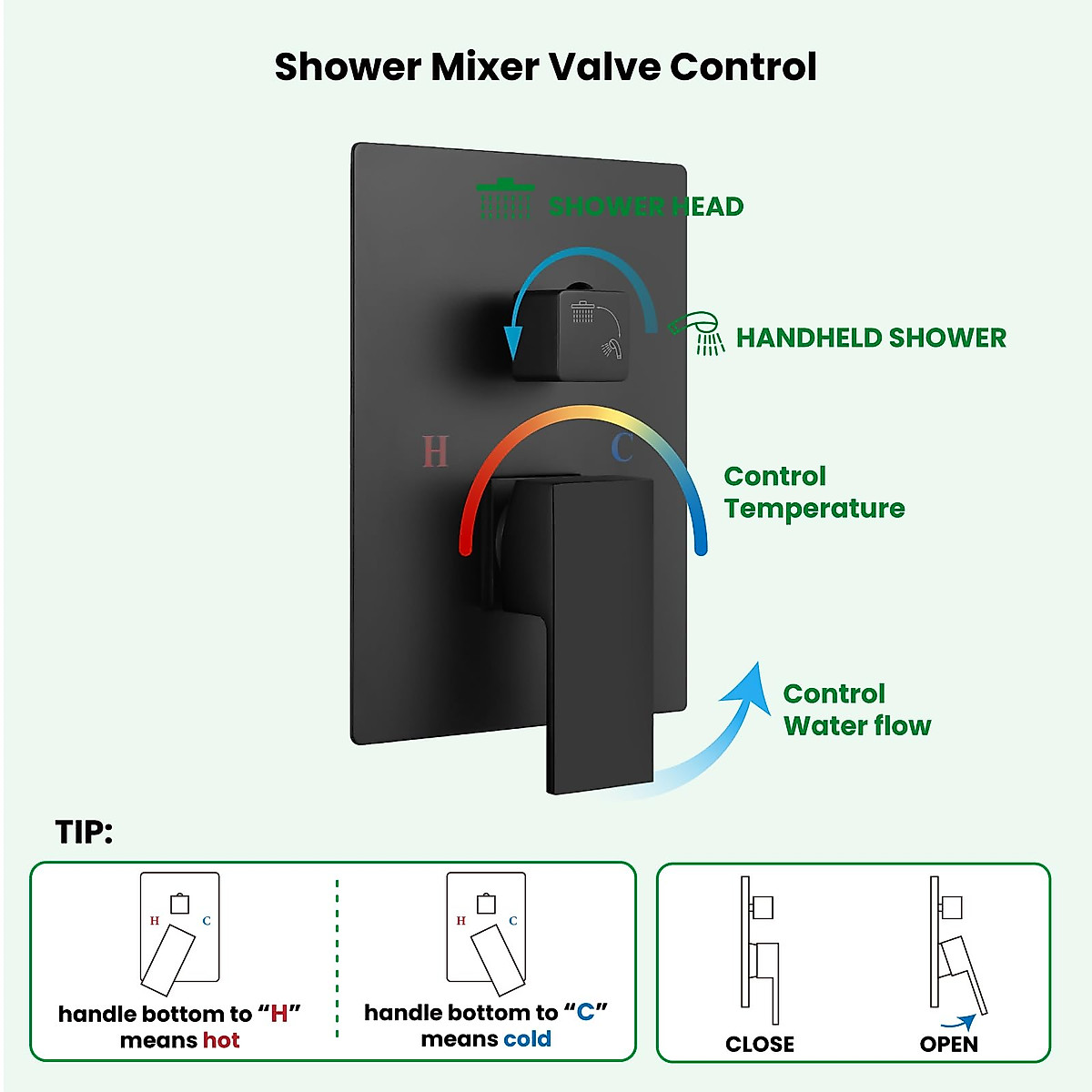 Shower Mixer Valve Control

SHOWER HEAD

HANDHELD SHOWER

H

C

Control Temperature

Control Water flow

TIP:

H C

handle bottom to "H" means hot

H C

handle bottom to "C" means cold

CLOSE

OPEN