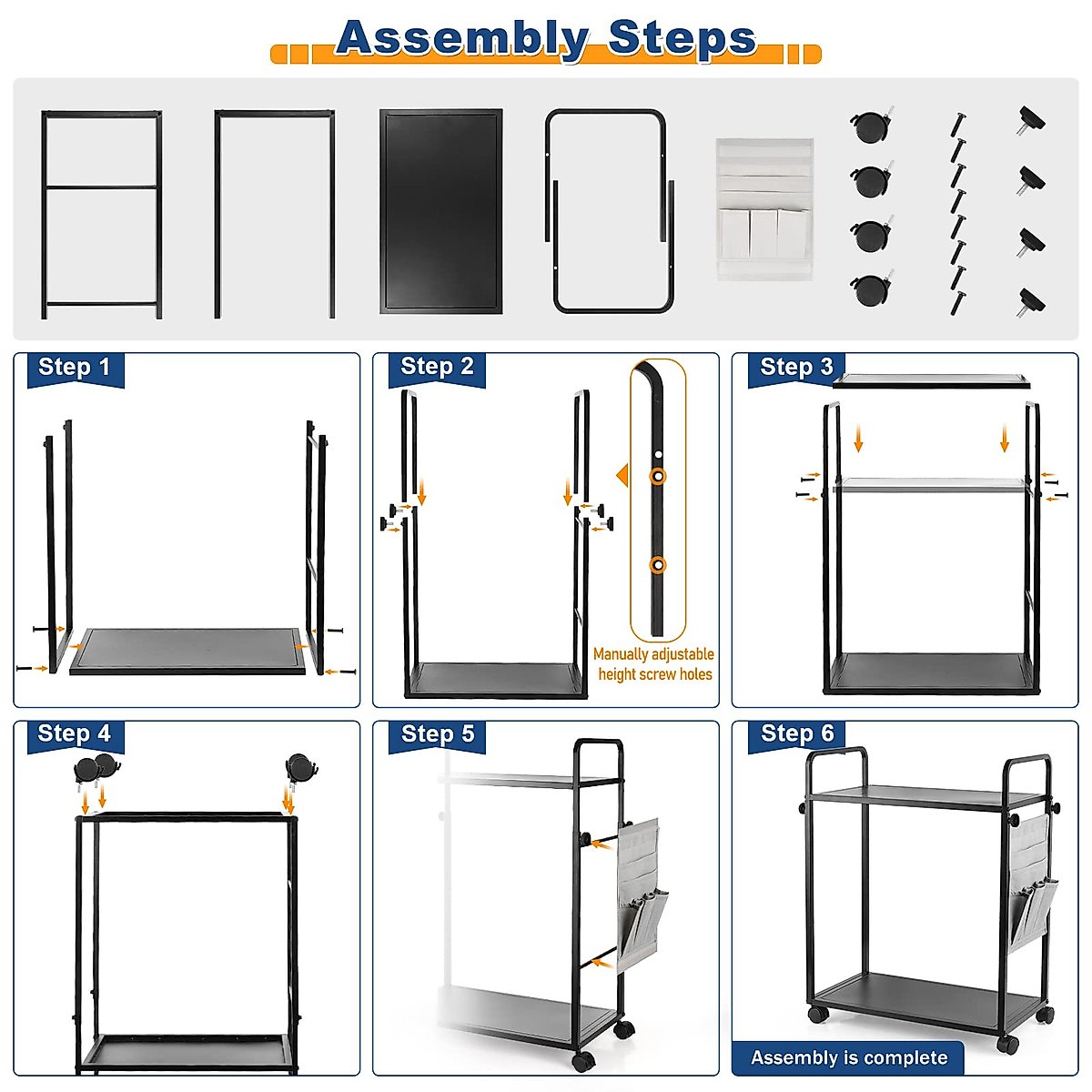 Assembly Steps

Step 1

Step 2

Manually adjustable height screw holes

Step 3

Step 4

Step 5

Step 6

Assembly is complete