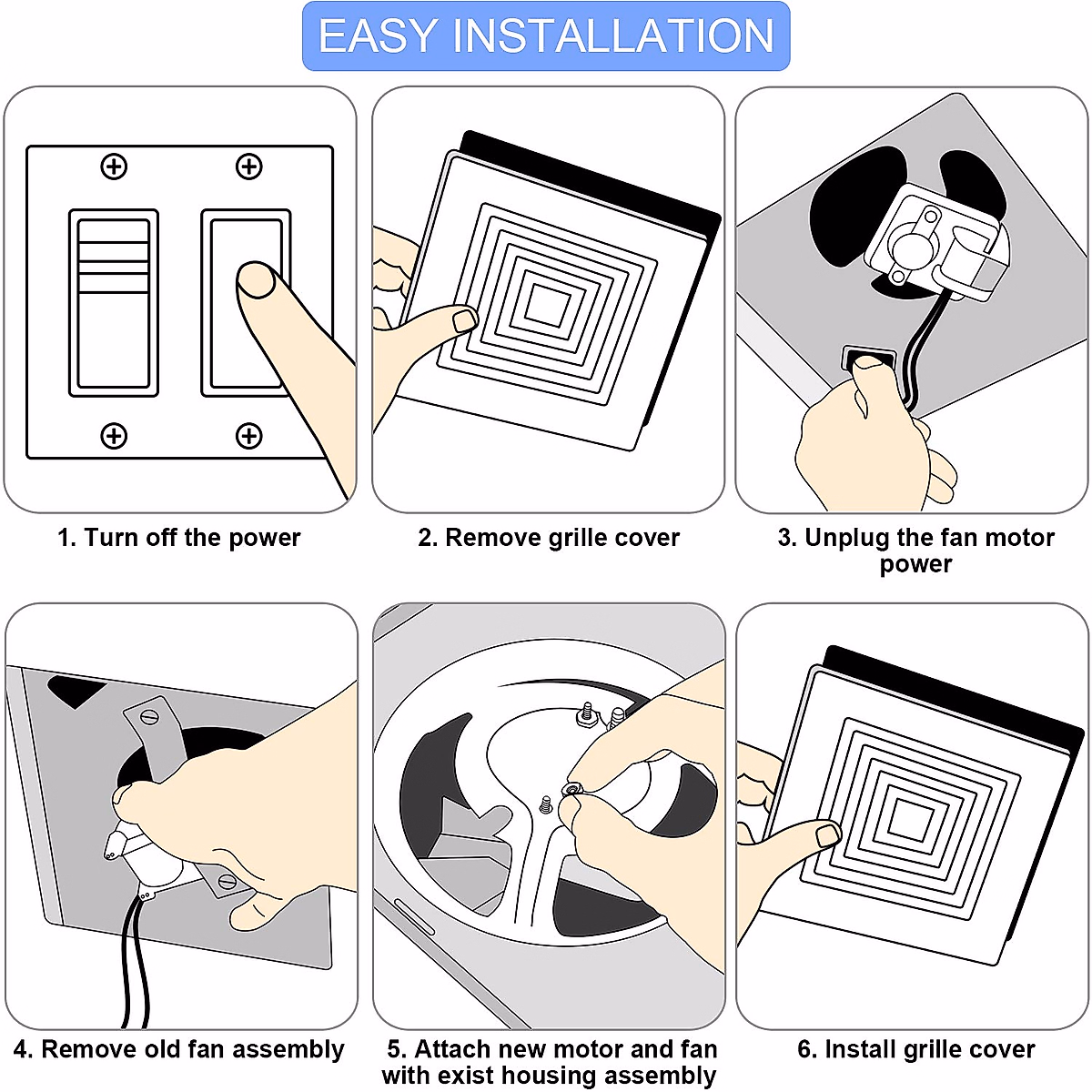 EASY INSTALLATION

1. Turn off the power

2. Remove grille cover

3. Unplug the fan motor power

4. Remove old fan assembly

5. Attach new motor and fan with exist housing assembly

6. Install grille cover