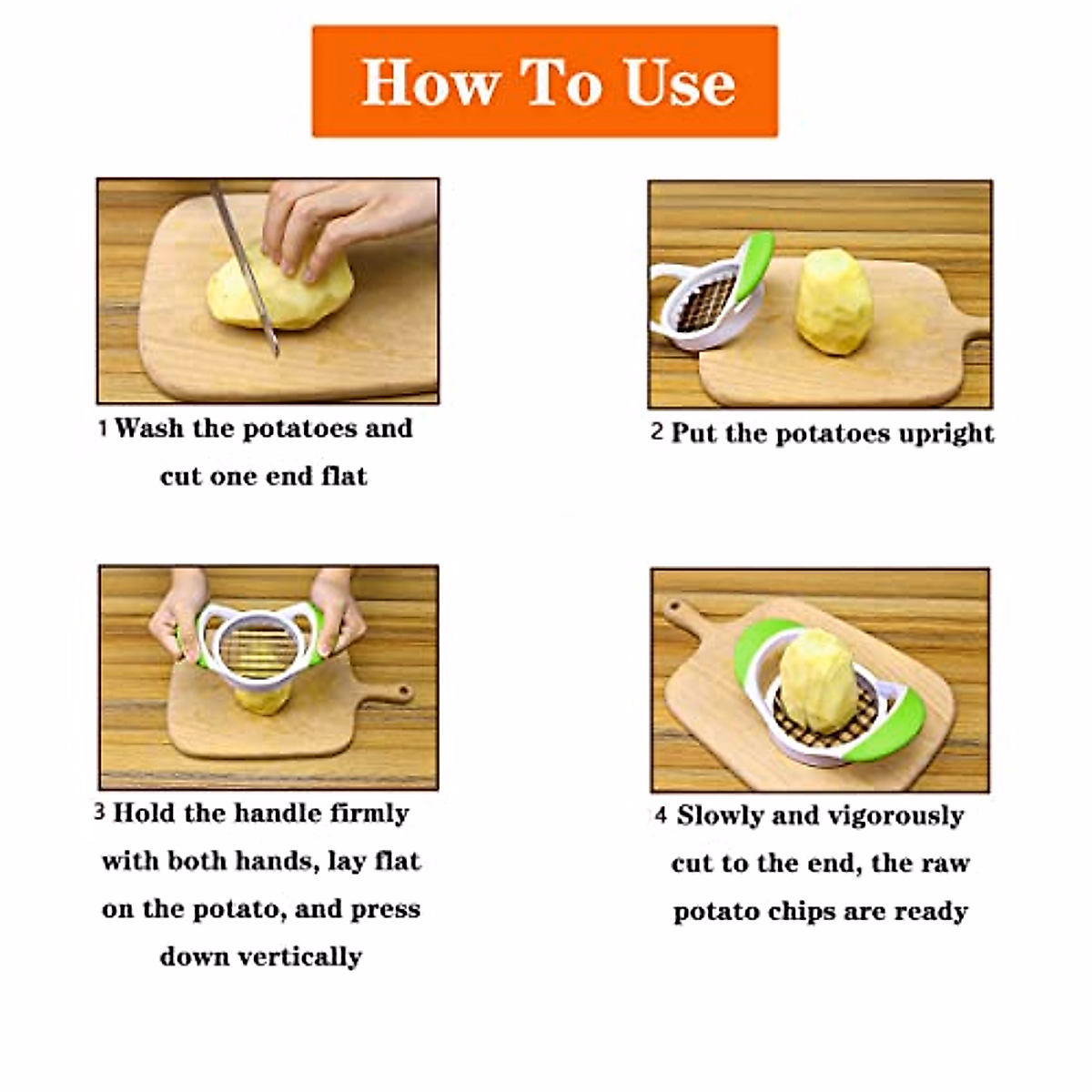 How To Use

1 Wash the potatoes and cut one end flat

2 Put the potatoes upright

3 Hold the handle firmly with both hands, lay flat on the potato, and press down vertically

4 Slowly and vigorously cut to the end, the raw potato chips are ready