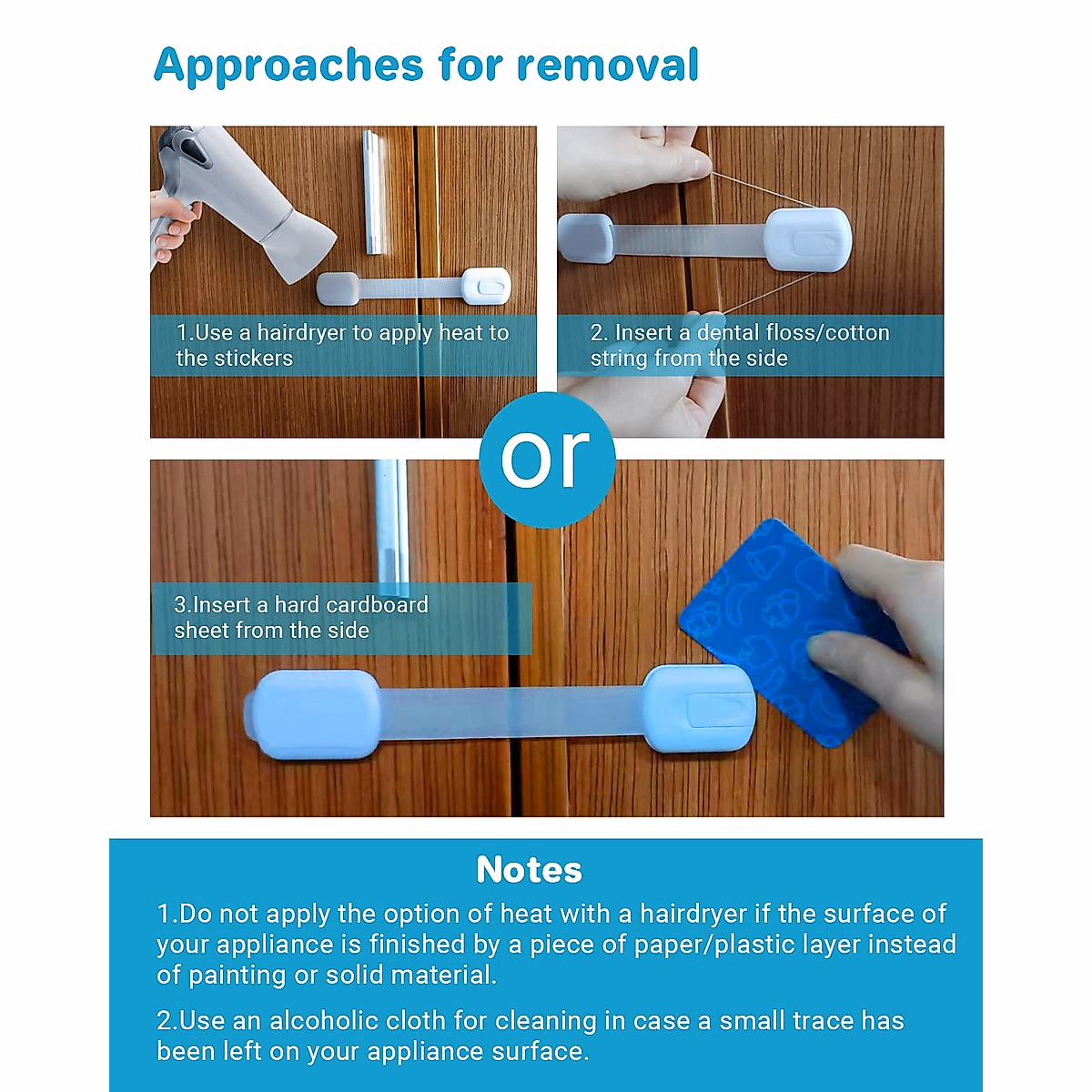 Approaches for removal

1.Use a hairdryer to apply heat to the stickers

2. Insert a dental floss/cotton string from the side

or

3.Insert a hard cardboard sheet from the side

Notes

1.Do not apply the option of heat with a hairdryer if the surface of your appliance is finished by a piece of paper/plastic layer instead of painting or solid material.

2.Use an alcoholic cloth for cleaning in case a small trace has been left on your appliance surface.