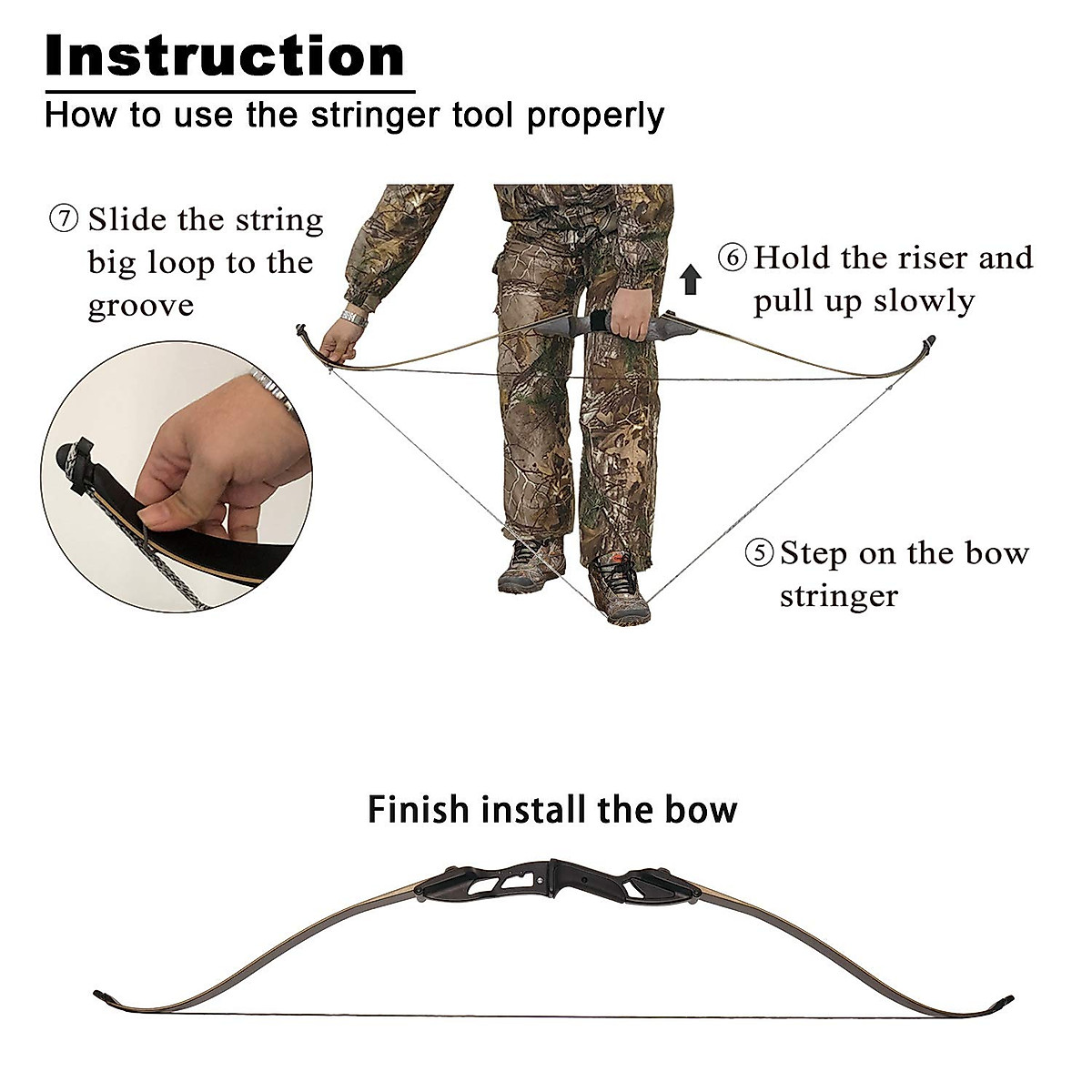 Instruction

How to use the stringer tool properly

⑦ Slide the string big loop to the groove

⑥ Hold the riser and pull up slowly

⑤ Step on the bow stringer

Finish install the bow