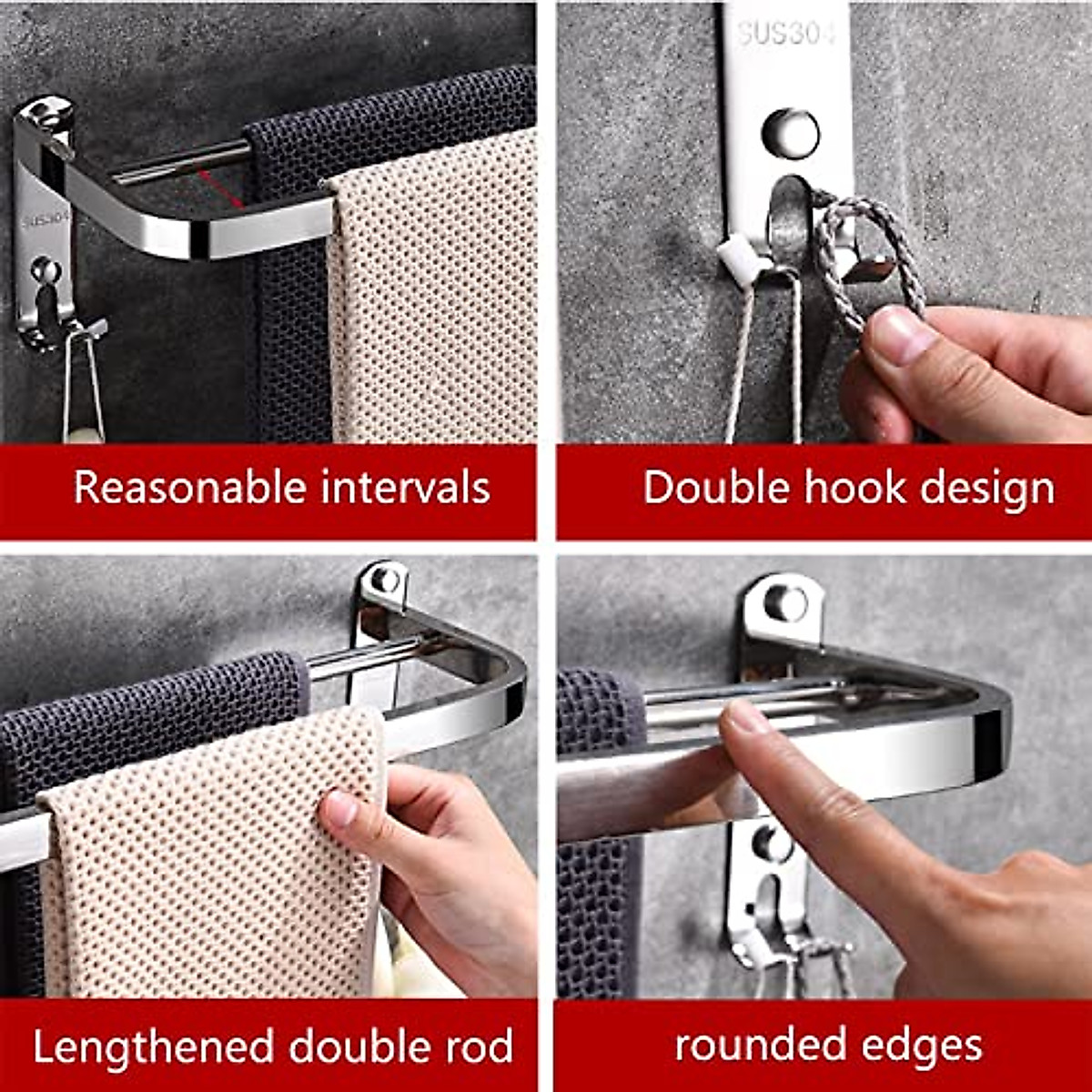 SUS304

Reasonable intervals

SUS304

Double hook design

Lengthened double rod

rounded edges