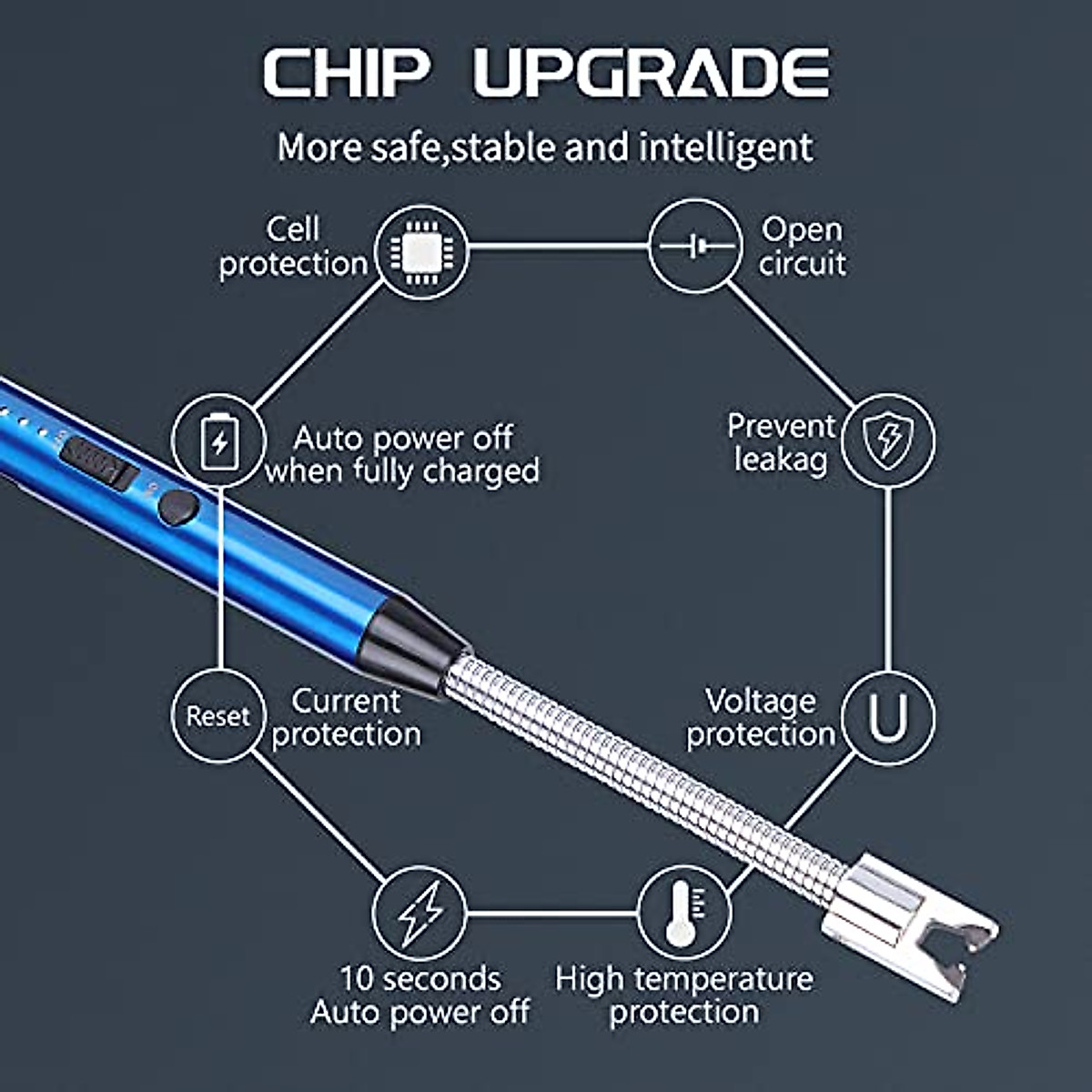 CHIP UPGRADE

More safe,stable and intelligent

Cell protection

Open circuit

Auto power off when fully charged

Prevent leakag

Reset

Current protection

Voltage protection

U

10 seconds Auto power off

High temperature protection