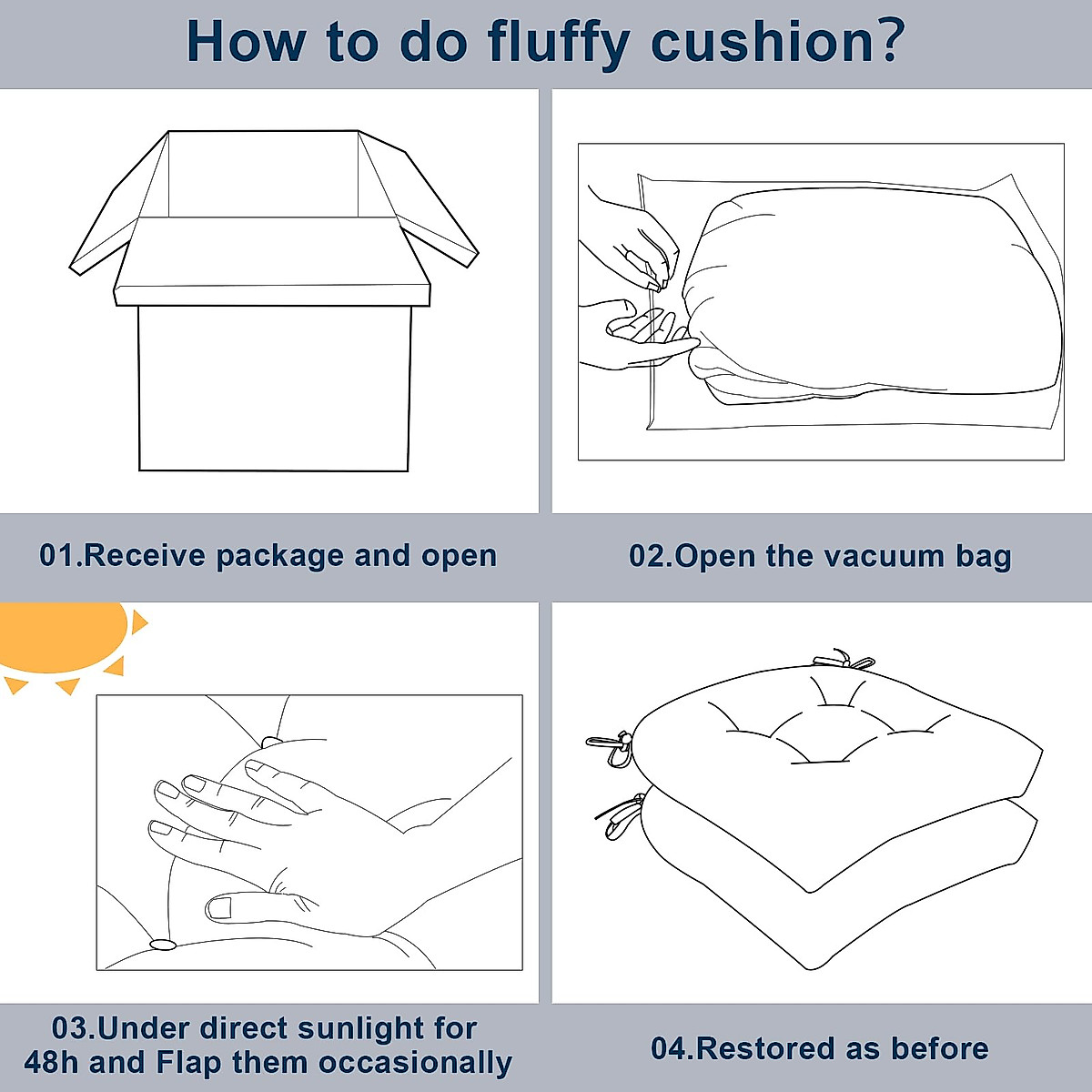 How to do fluffy cushion?

01.Receive package and open

02.Open the vacuum bag

03.Under direct sunlight for 48h and Flap them occasionally

04.Restored as before