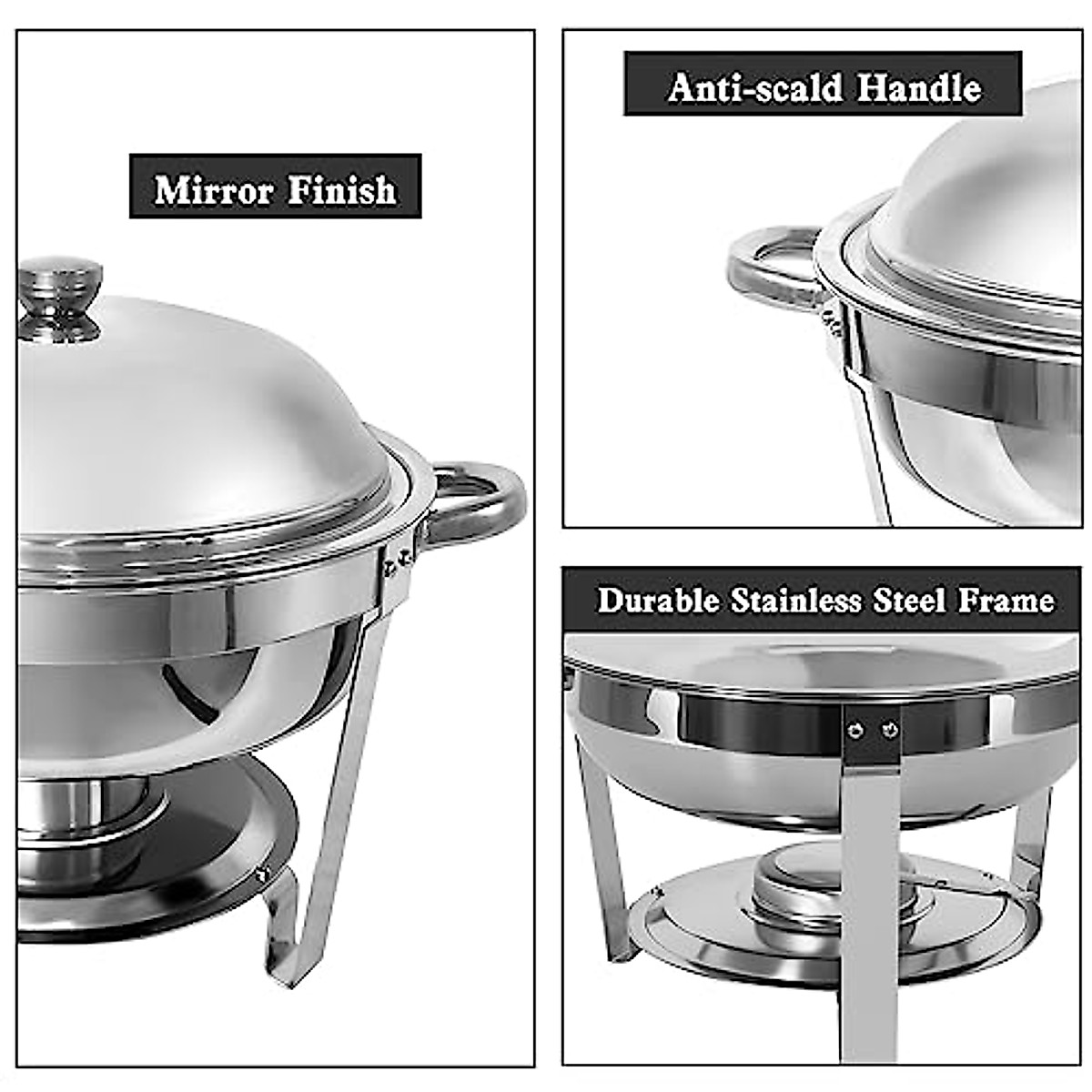 Mirror Finish

Anti-scald Handle

Durable Stainless Steel Frame