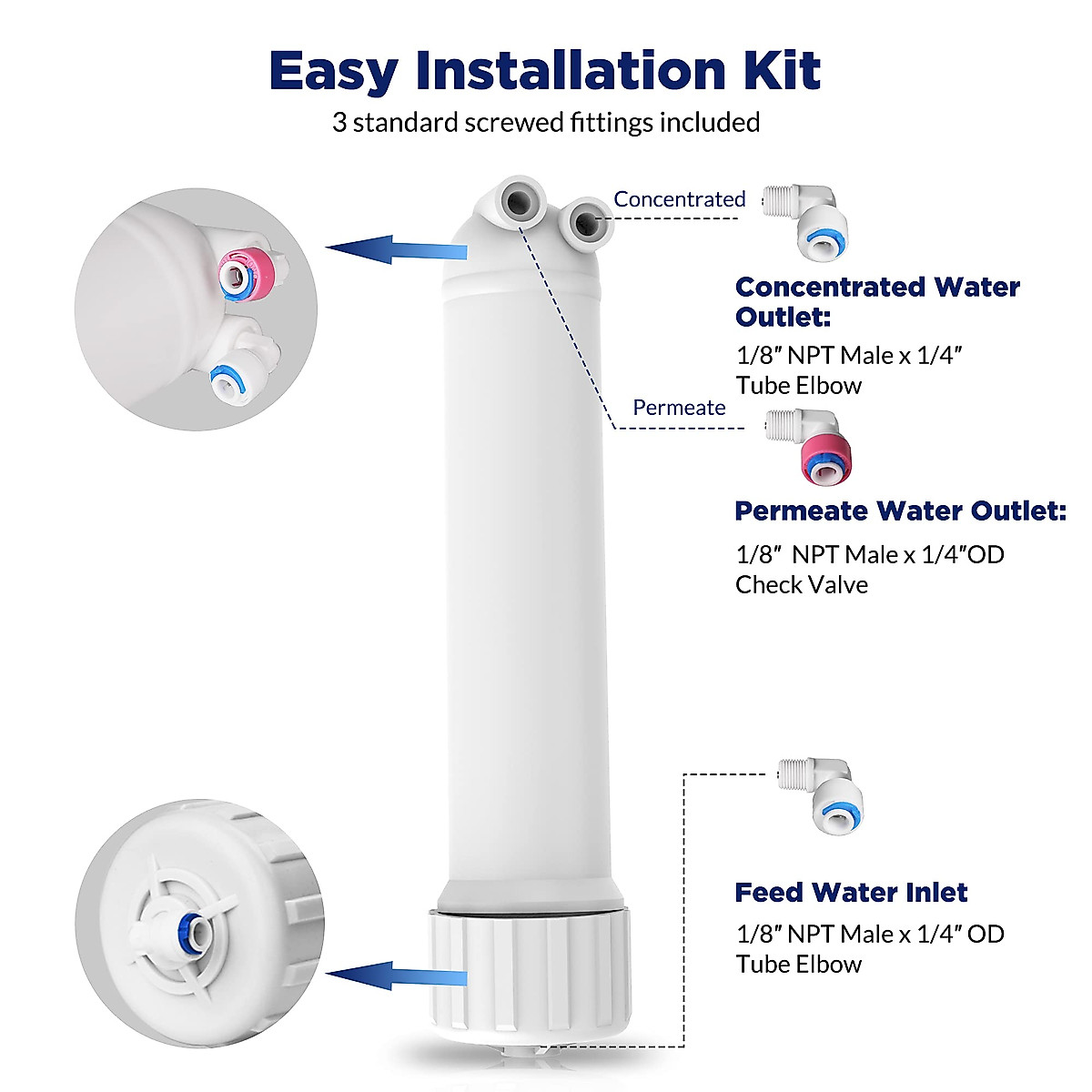 Easy Installation Kit
3 standard screwed fittings included

Concentrated

Concentrated Water Outlet:
1/8″ NPT Male x 1/4″ Tube Elbow

Permeate

Permeate Water Outlet:
1/8″ NPT Male x 1/4″OD Check Valve

Feed Water Inlet
1/8″ NPT Male x 1/4″ OD Tube Elbow