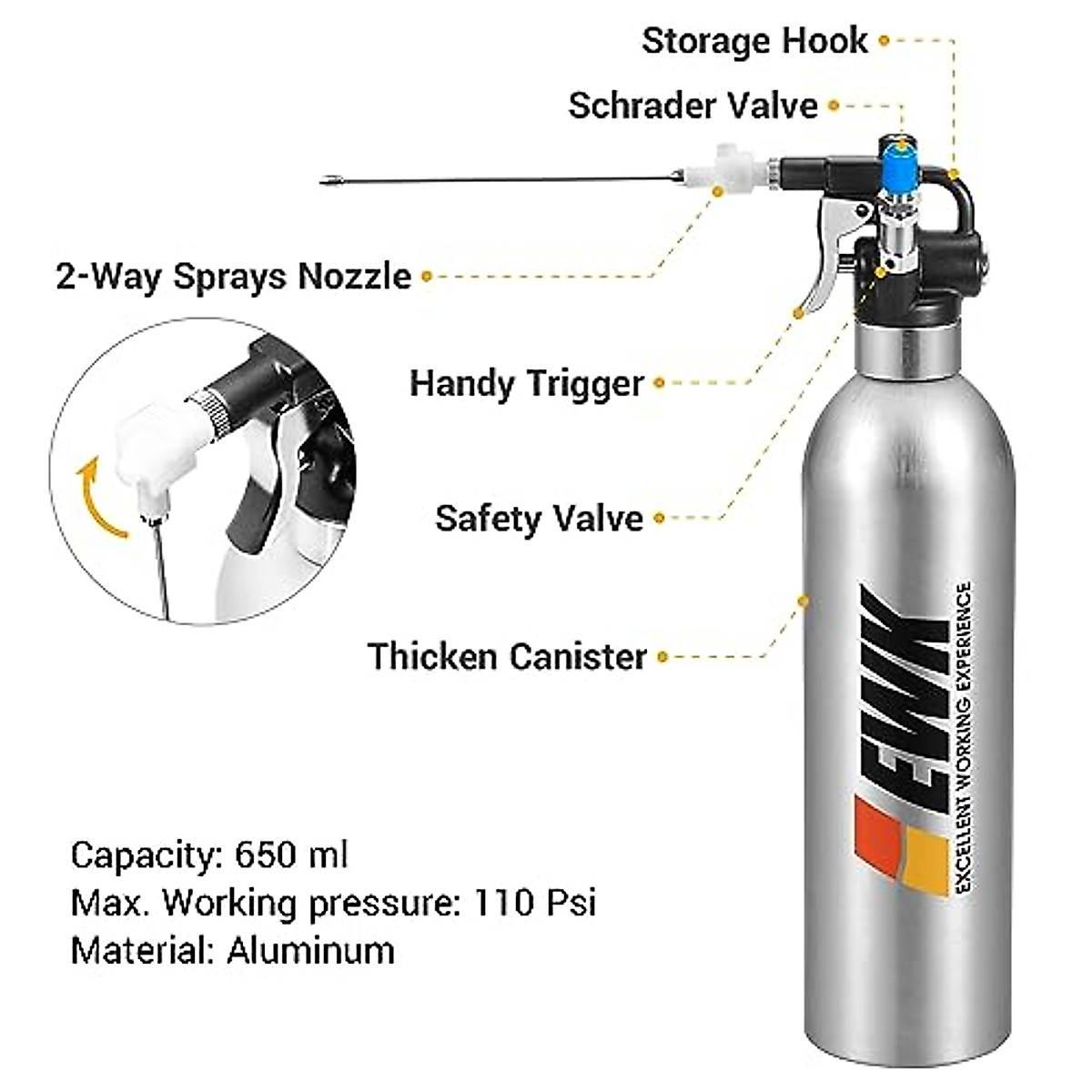 Storage Hook

Schrader Valve

2-Way Sprays Nozzle

Handy Trigger

Safety Valve

Thicken Canister

EWK
EXCELLENT WORKING EXPERIENCE

Capacity: 650 ml
Max. Working pressure: 110 Psi
Material: Aluminum