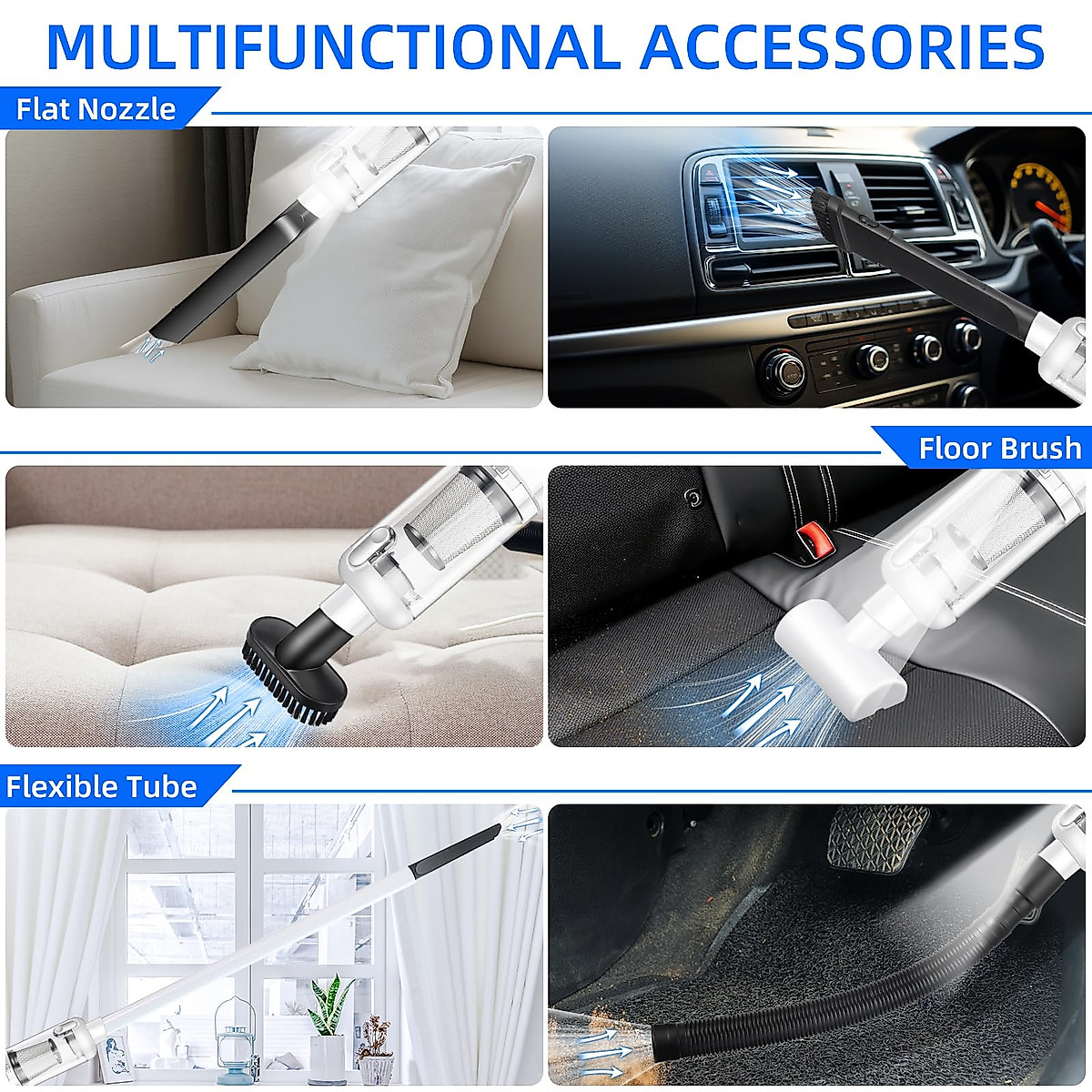 MULTIFUNCTIONAL ACCESSORIES

Flat Nozzle

Floor Brush

Flexible Tube