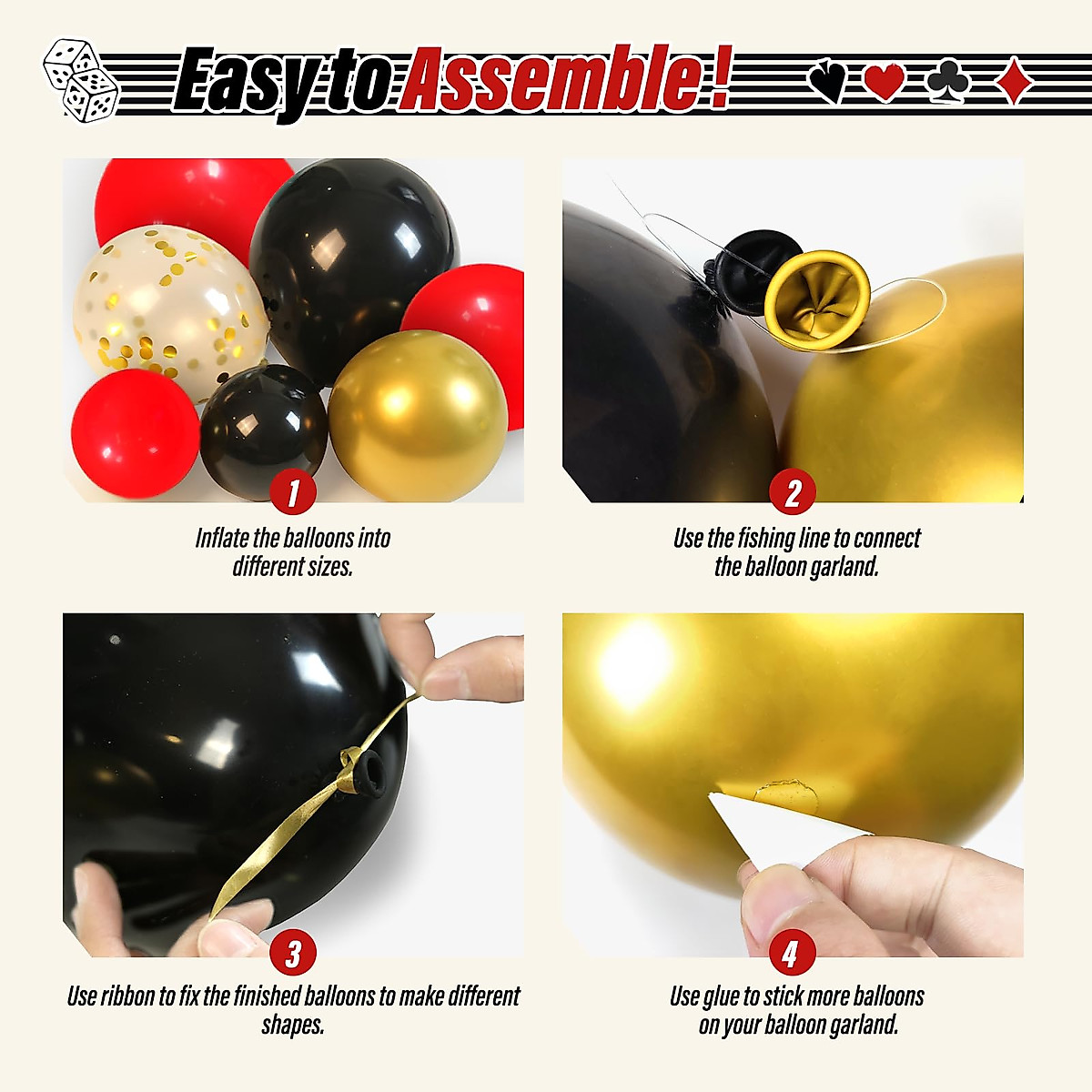 Easy to Assemble!

1
Inflate the balloons into different sizes.

2
Use the fishing line to connect the balloon garland.

3
Use ribbon to fix the finished balloons to make different shapes.

4
Use glue to stick more balloons on your balloon garland.