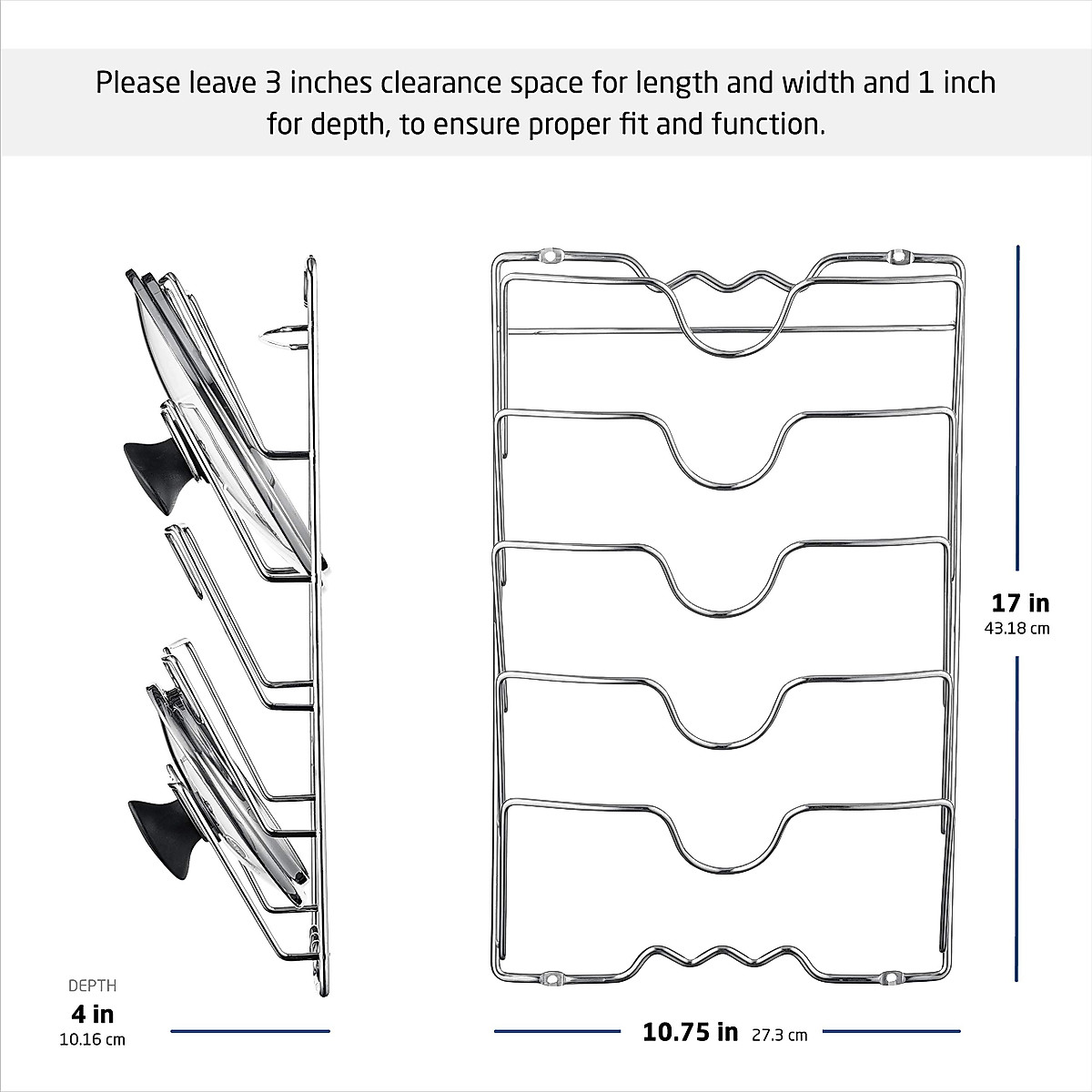 Please leave 3 inches clearance space for length and width and 1 inch for depth, to ensure proper fit and function.

17 in
43.18 cm

DEPTH
4 in
10.16 cm

10.75 in 27.3 cm