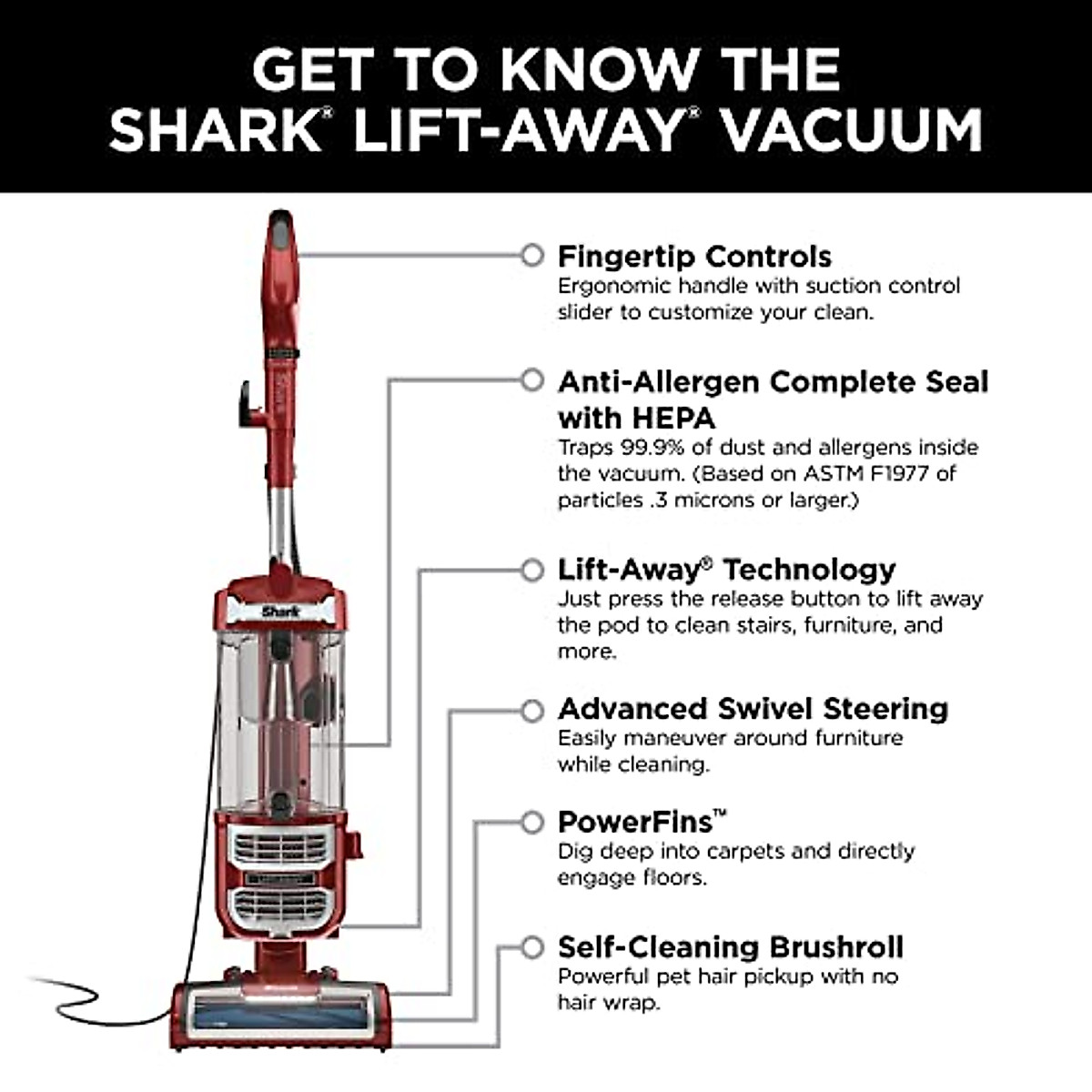 GET TO KNOW THE SHARK® LIFT-AWAY® VACUUM

Shark

Fingertip Controls
Ergonomic handle with suction control slider to customize your clean.

Anti-Allergen Complete Seal with HEPA
Traps 99.9% of dust and allergens inside the vacuum. (Based on ASTM F1977 of particles .3 microns or larger.)

Lift-Away® Technology
Just press the release button to lift away the pod to clean stairs, furniture, and more.

Advanced Swivel Steering
Easily maneuver around furniture while cleaning.

PowerFins™
Dig deep into carpets and directly engage floors.

Self-Cleaning Brushroll
Powerful pet hair pickup with no hair wrap.