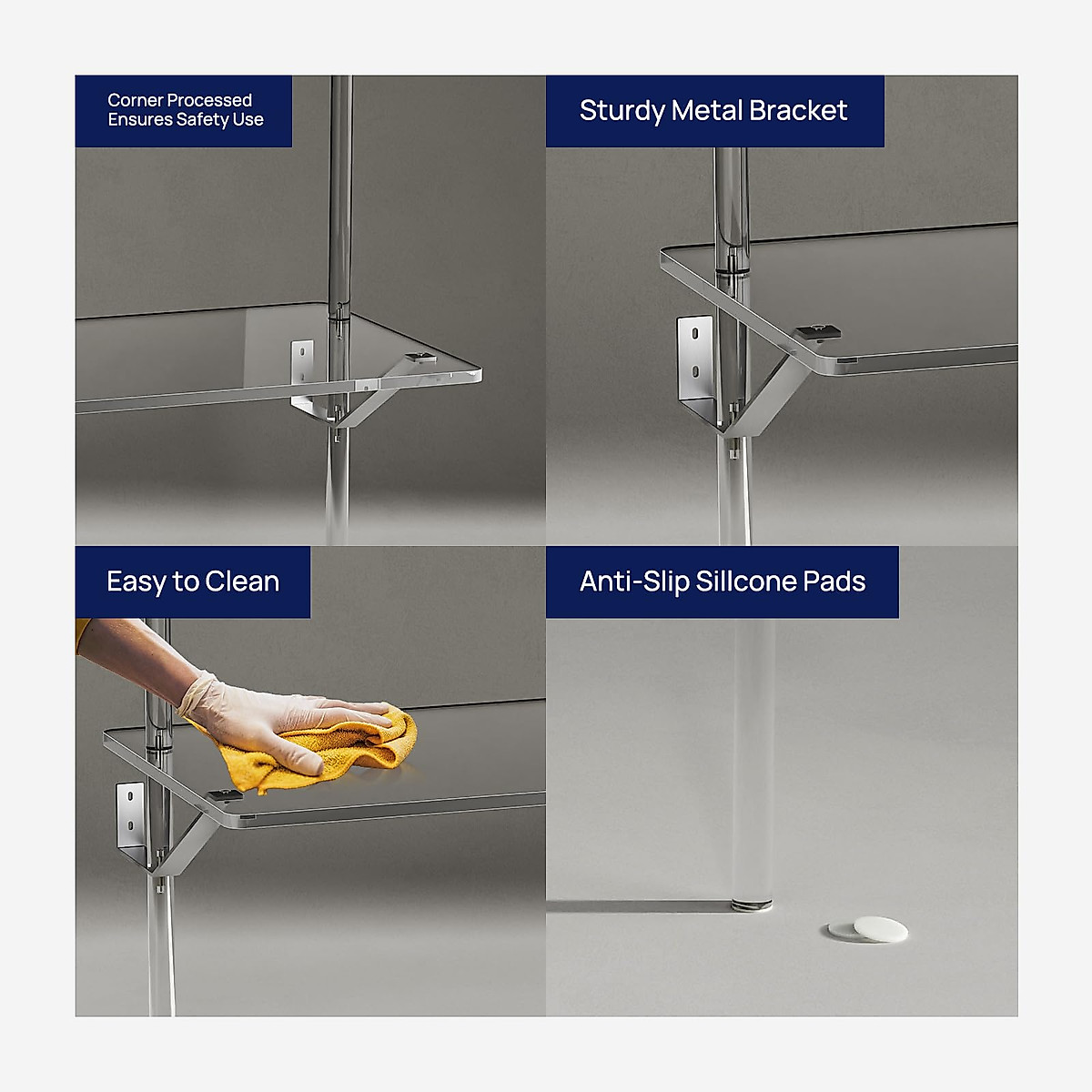 Corner Processed
Ensures Safety Use

Sturdy Metal Bracket

Easy to Clean

Anti-Slip Sillcone Pads