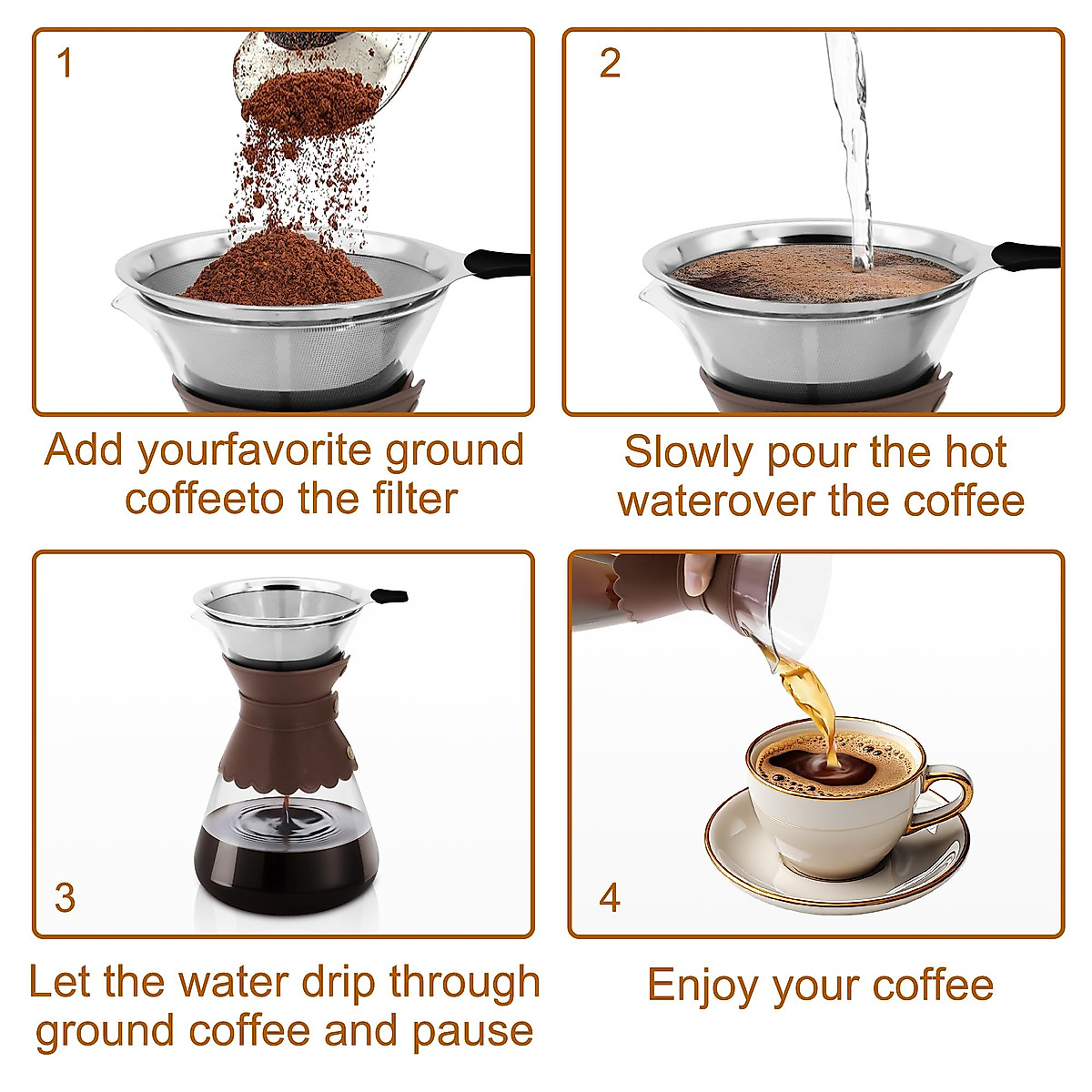 1

Add yourfavorite ground coffeeto the filter

2

Slowly pour the hot waterover the coffee

3

Let the water drip through ground coffee and pause

4

Enjoy your coffee