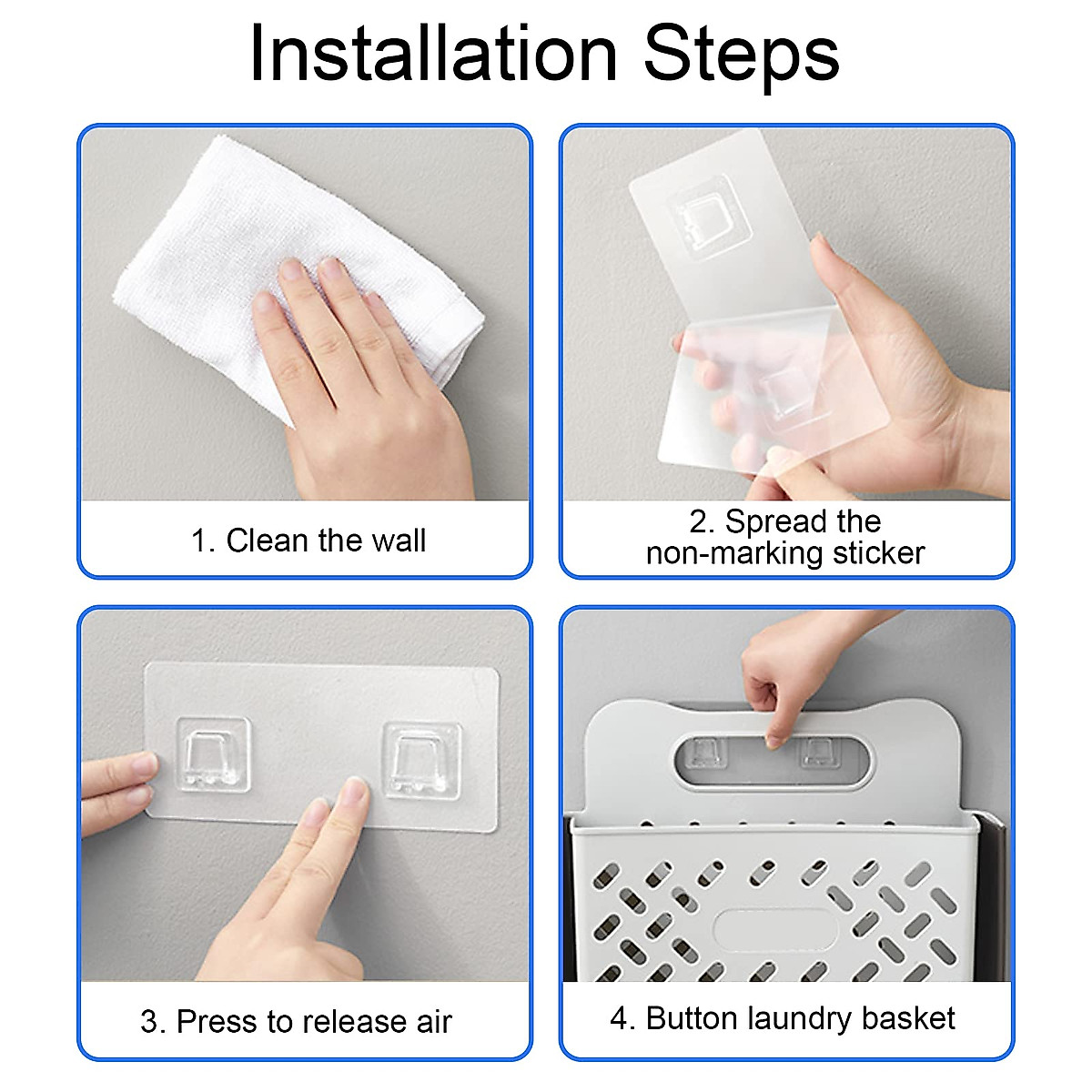 Installation Steps

1. Clean the wall

2. Spread the non-marking sticker

3. Press to release air

4. Button laundry basket