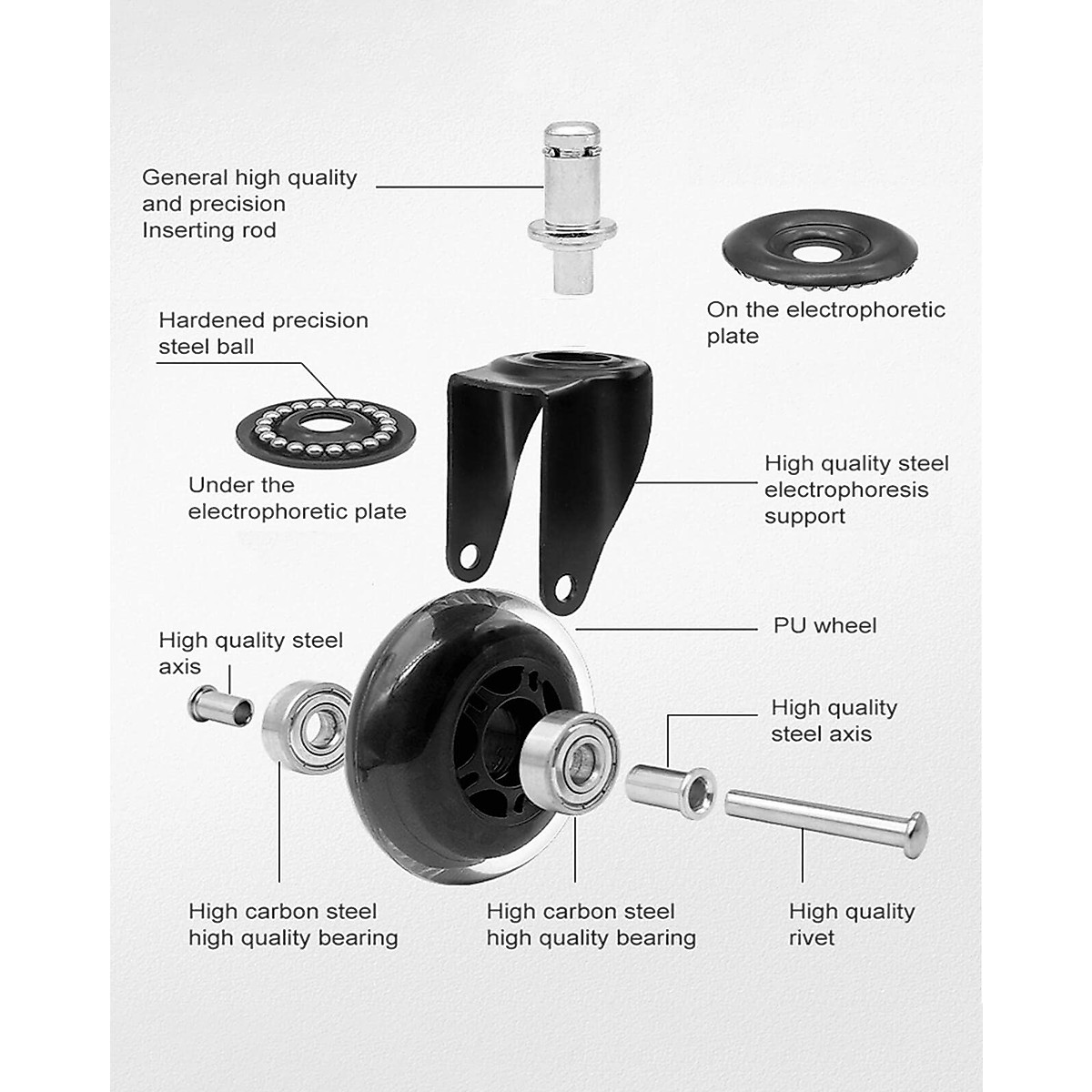 General high quality and precision Inserting rod

On the electrophoretic plate

Hardened precision steel ball

Under the electrophoretic plate

High quality steel electrophoresis support

PU wheel

High quality steel axis

High quality steel axis

High carbon steel high quality bearing

High carbon steel high quality bearing

High quality rivet