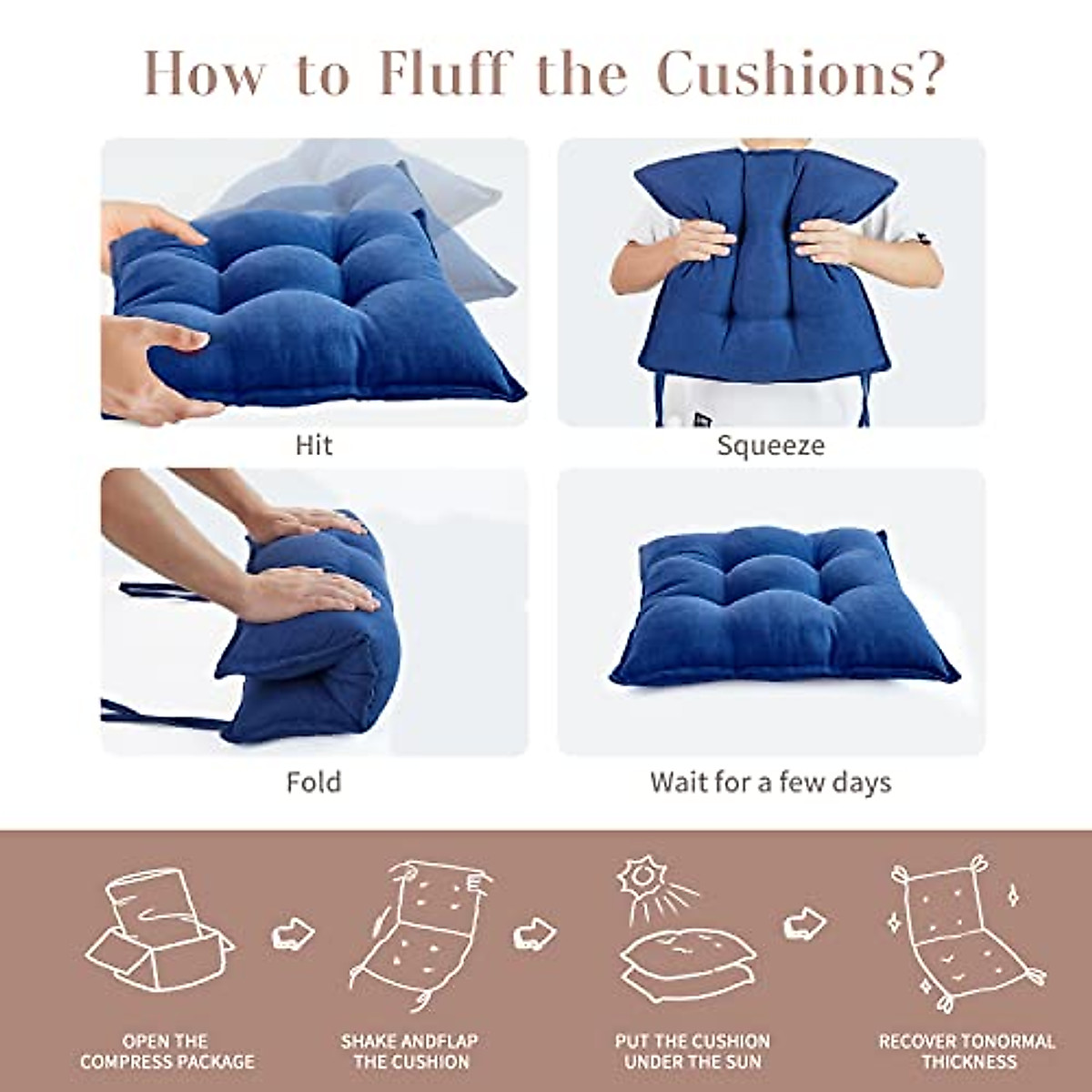 How to Fluff the Cushions?

Hit

Squeeze

Fold

Wait for a few days

OPEN THE COMPRESS PACKAGE

SHAKE ANDFLAP THE CUSHION

PUT THE CUSHION UNDER THE SUN

RECOVER TONORMAL THICKNESS