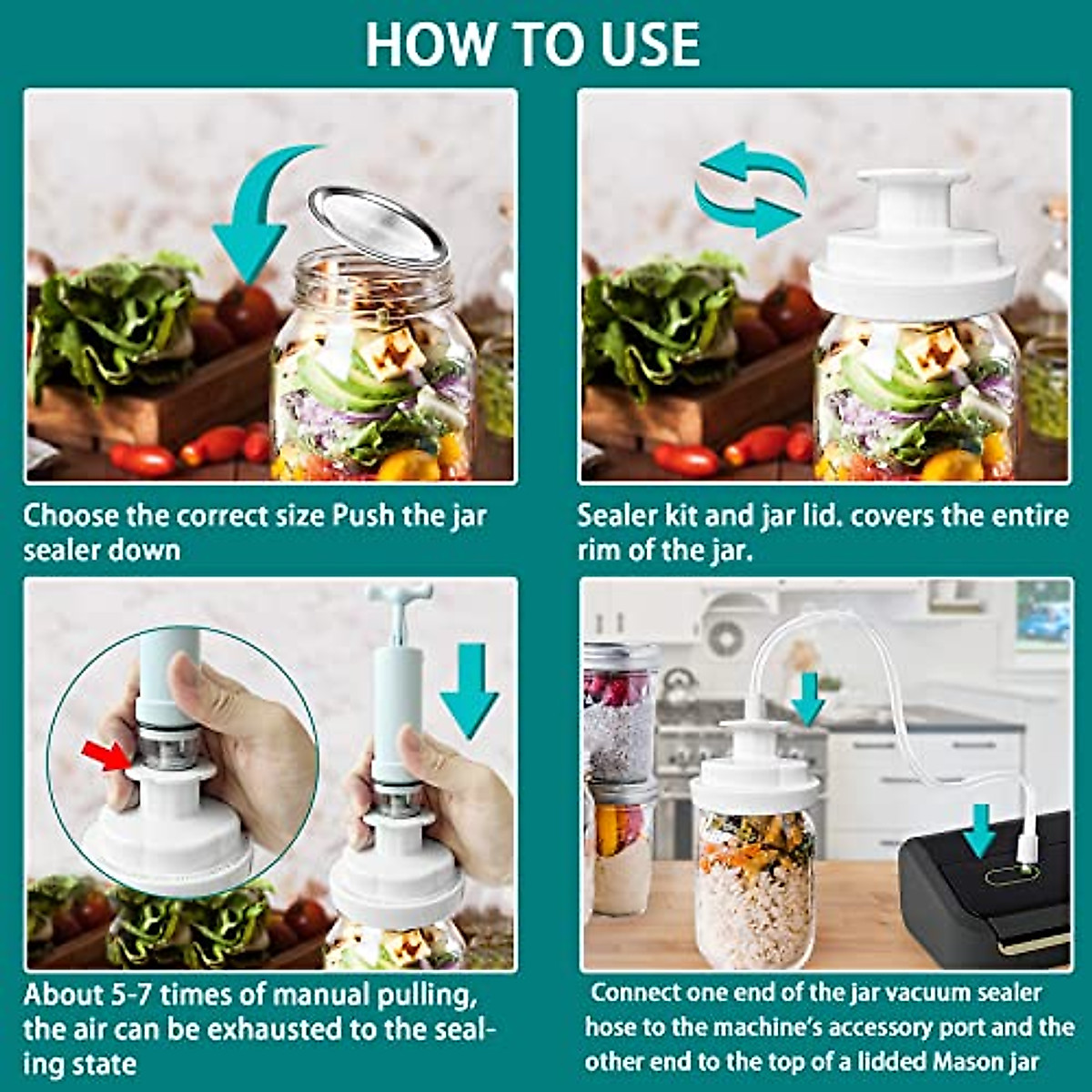 HOW TO USE

Choose the correct size Push the jar sealer down

Sealer kit and jar lid. covers the entire rim of the jar.

About 5-7 times of manual pulling, the air can be exhausted to the sealing state

Connect one end of the jar vacuum sealer hose to the machine's accessory port and the other end to the top of a lidded Mason jar