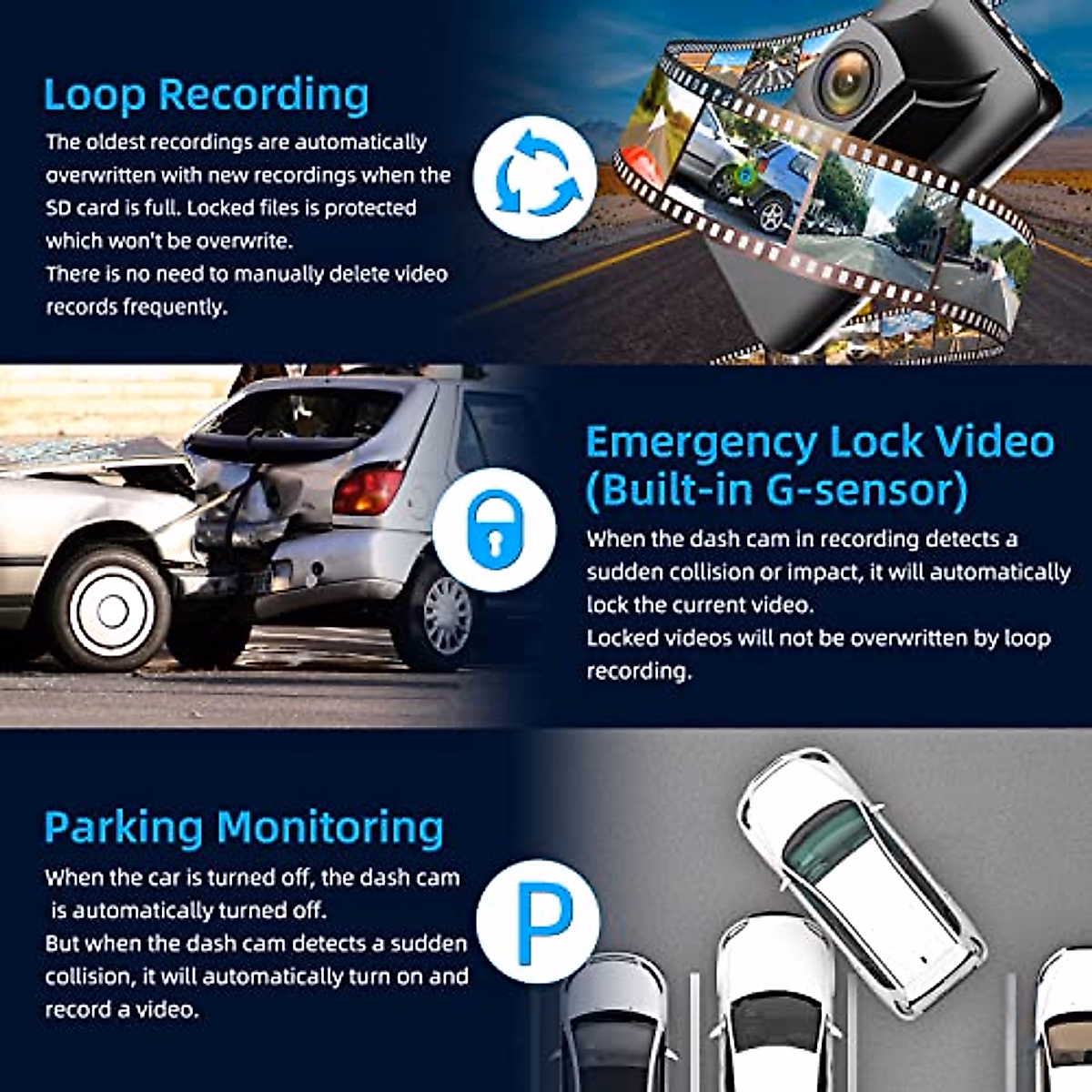 Loop Recording

The oldest recordings are automatically overwritten with new recordings when the SD card is full. Locked files is protected which won't be overwrite.
There is no need to manually delete video records frequently.

Emergency Lock Video (Built-in G-sensor)

When the dash cam in recording detects a sudden collision or impact, it will automatically lock the current video.
Locked videos will not be overwritten by loop recording.

Parking Monitoring

When the car is turned off, the dash cam is automatically turned off.
But when the dash cam detects a sudden collision, it will automatically turn on and record a video.

P