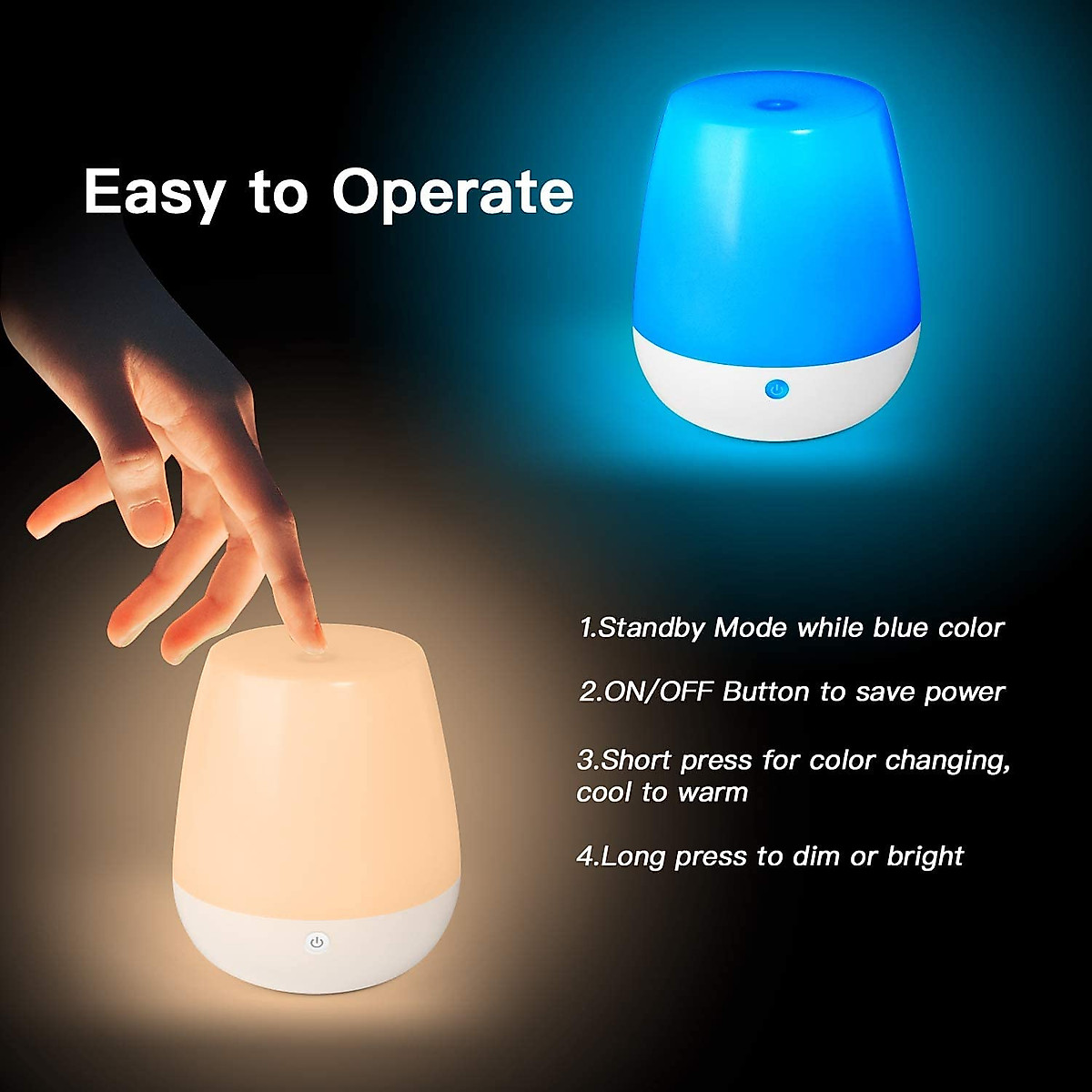 Easy to Operate

1.Standby Mode while blue color

2.ON/OFF Button to save power

3.Short press for color changing, cool to warm

4.Long press to dim or bright