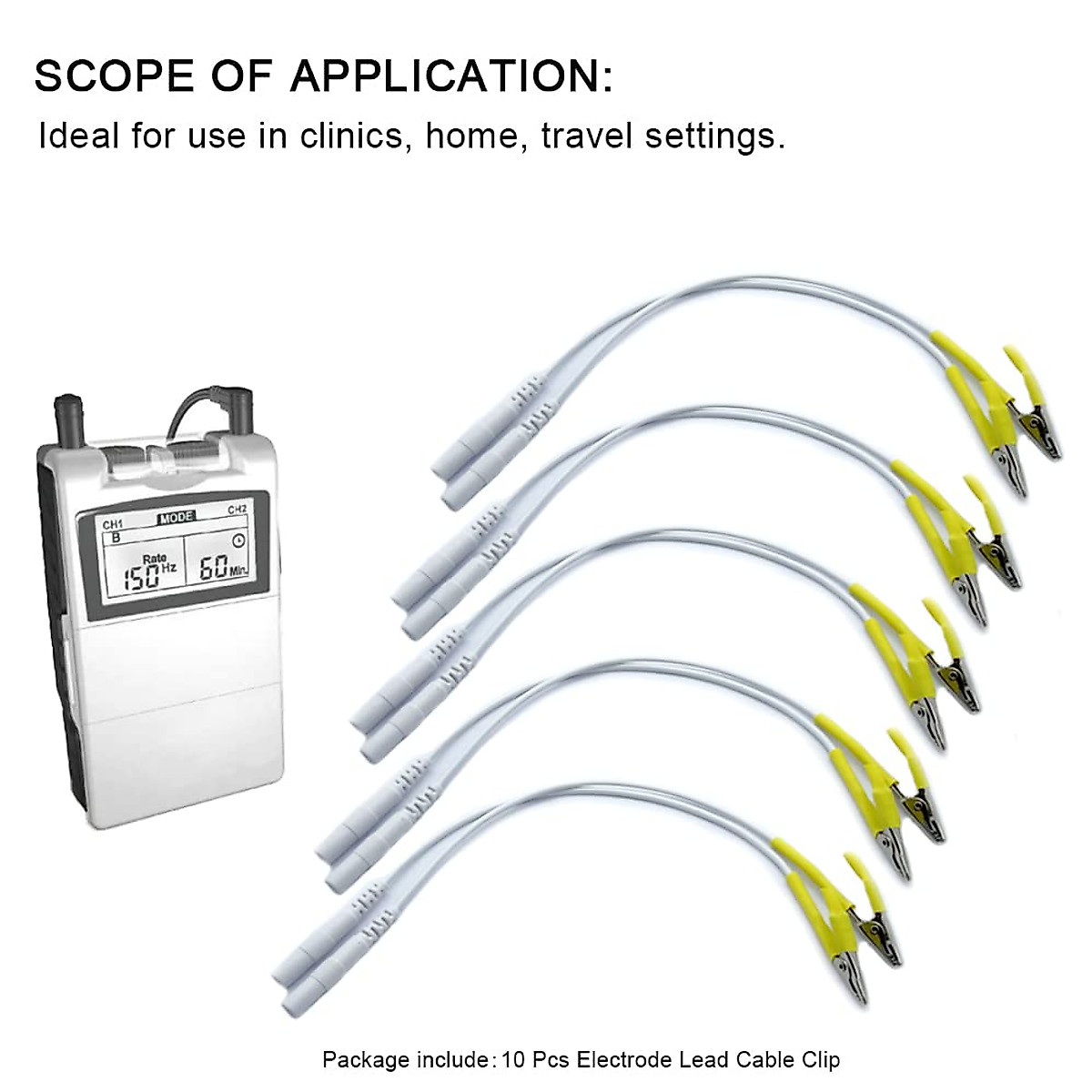 SCOPE OF APPLICATION:
Ideal for use in clinics, home, travel settings.

CH1
MODE
CH2
B
Rate
150 Hz
60 Min.

Package include: 10 Pcs Electrode Lead Cable Clip