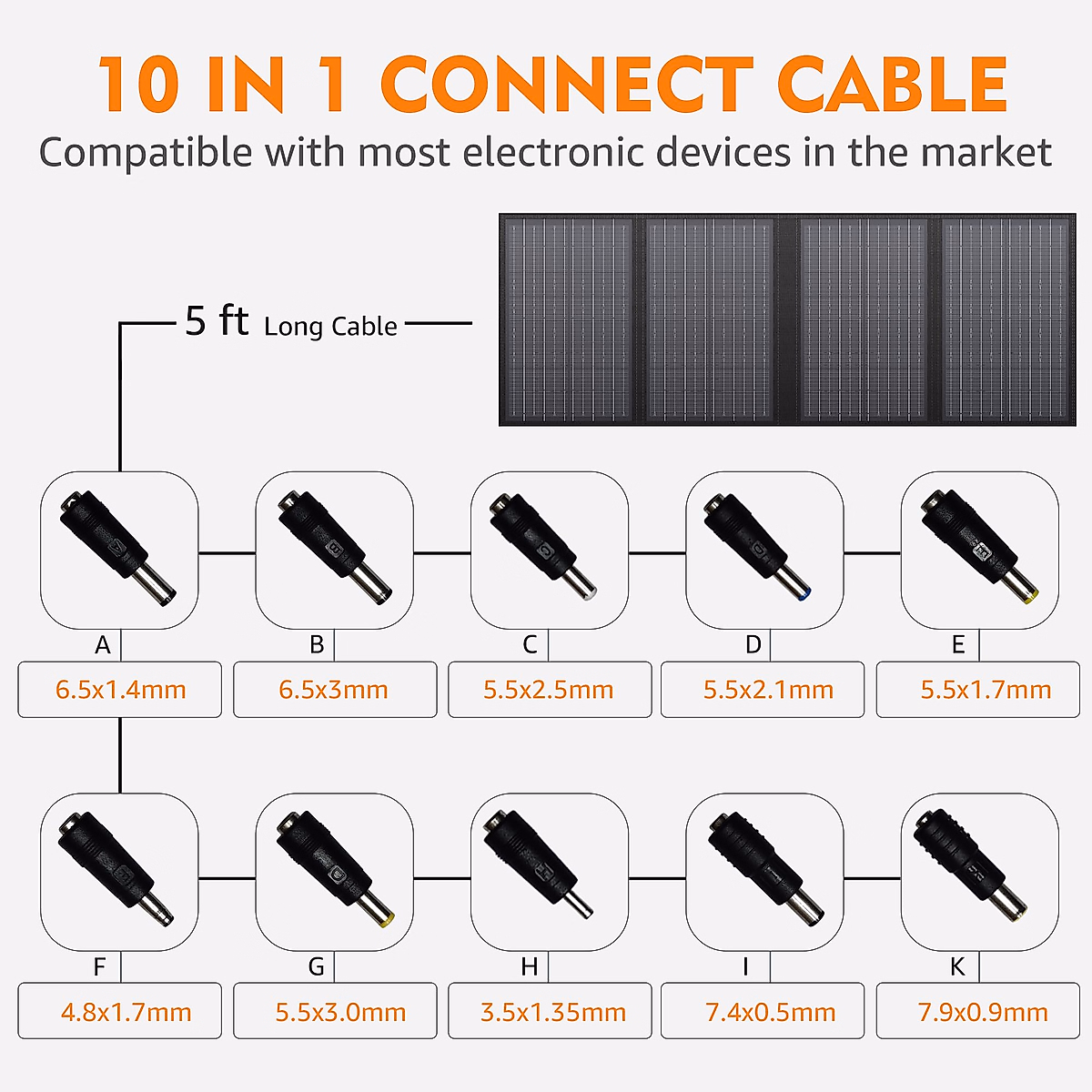 10 IN 1 CONNECT CABLE
Compatible with most electronic devices in the market

5 ft Long Cable

A
6.5x1.4mm

B
6.5x3mm

C
5.5x2.5mm

D
5.5x2.1mm

E
5.5x1.7mm

F
4.8x1.7mm

G
5.5x3.0mm

H
3.5x1.35mm

I
7.4x0.5mm

K
7.9x0.9mm