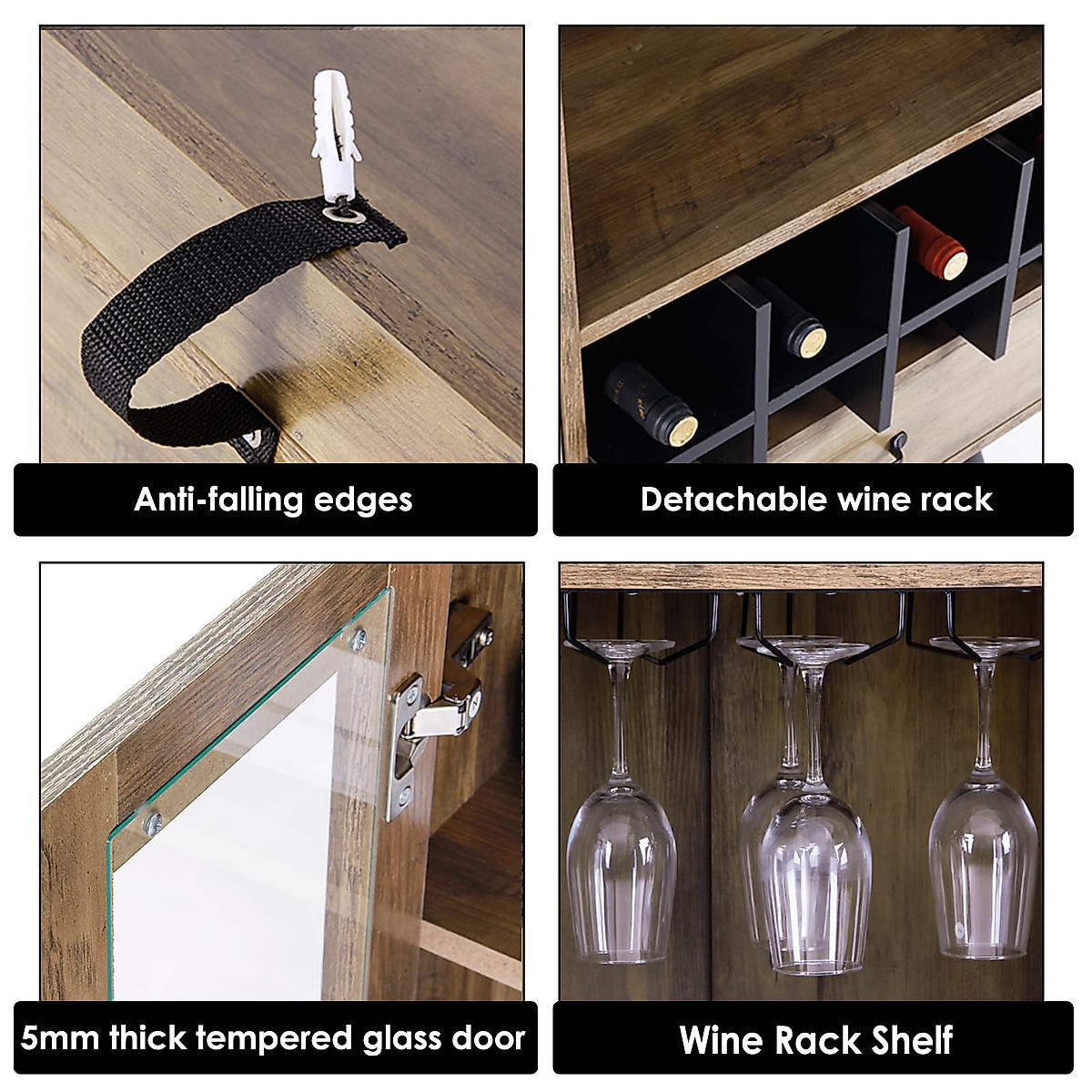 Anti-falling edges

Detachable wine rack

5mm thick tempered glass door

Wine Rack Shelf