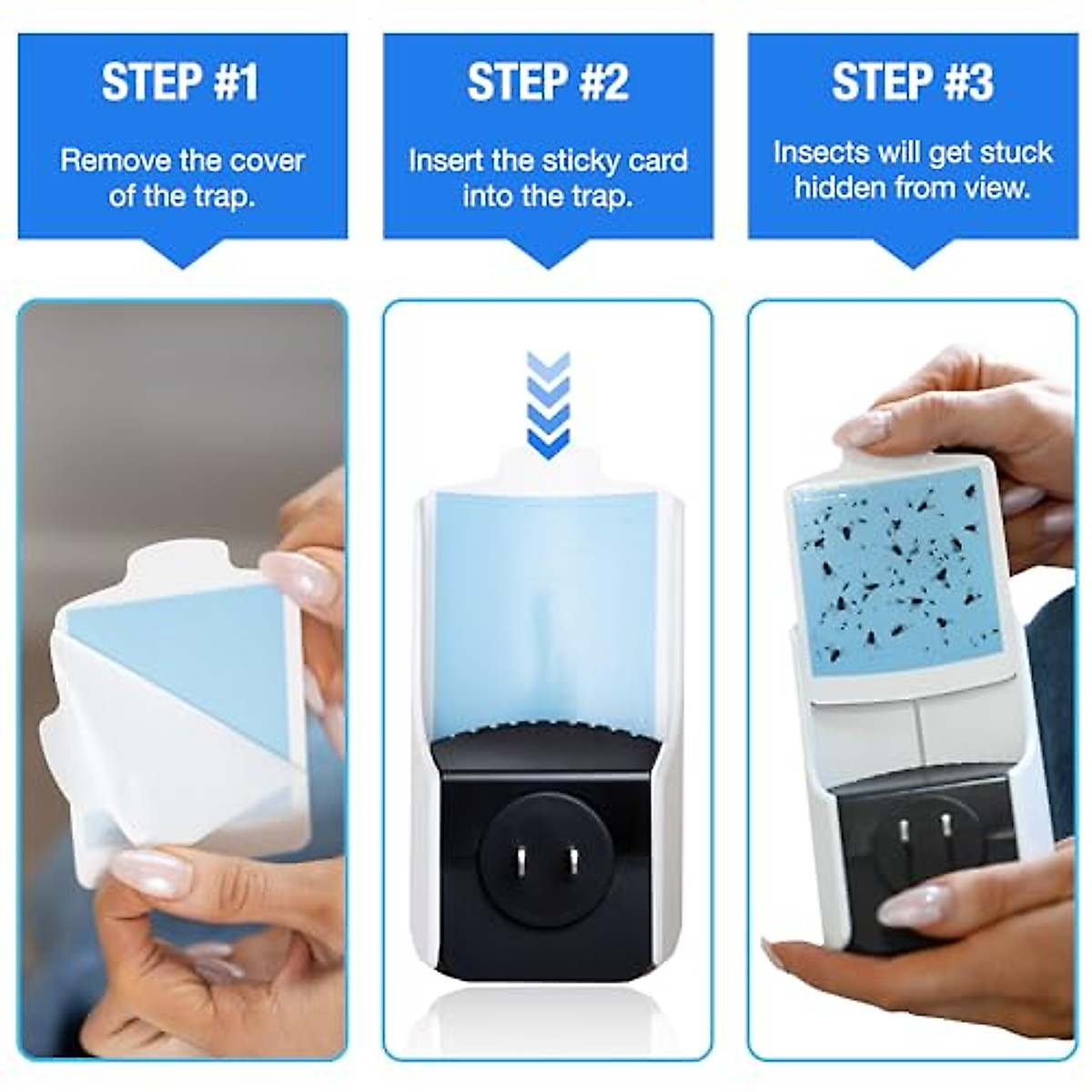 STEP #1

Remove the cover of the trap.

STEP #2

Insert the sticky card into the trap.

STEP #3

Insects will get stuck hidden from view.