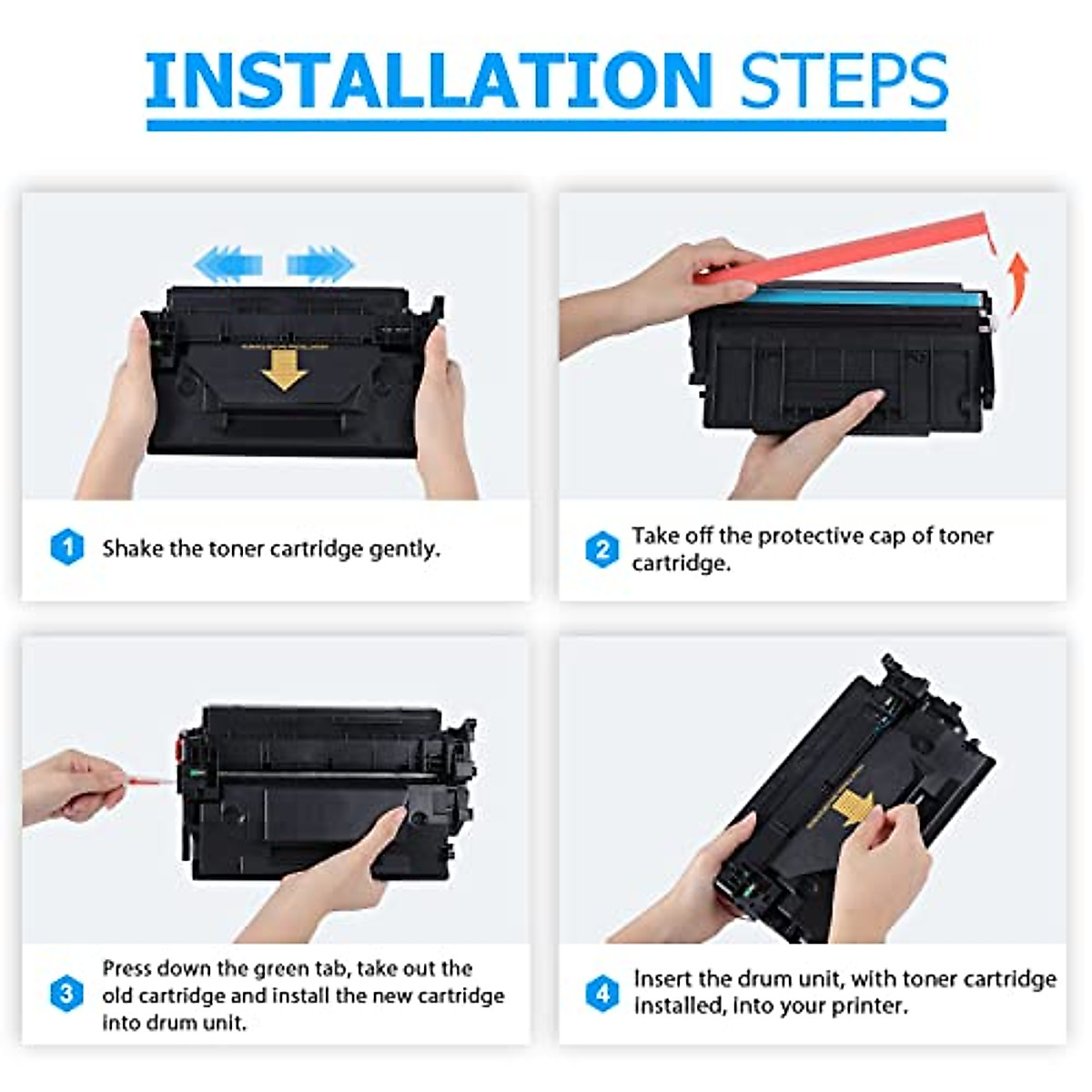 INSTALLATION STEPS

1 Shake the toner cartridge gently.

2 Take off the protective cap of toner cartridge.

3 Press down the green tab, take out the old cartridge and install the new cartridge into drum unit.

4 Insert the drum unit, with toner cartridge installed, into your printer.