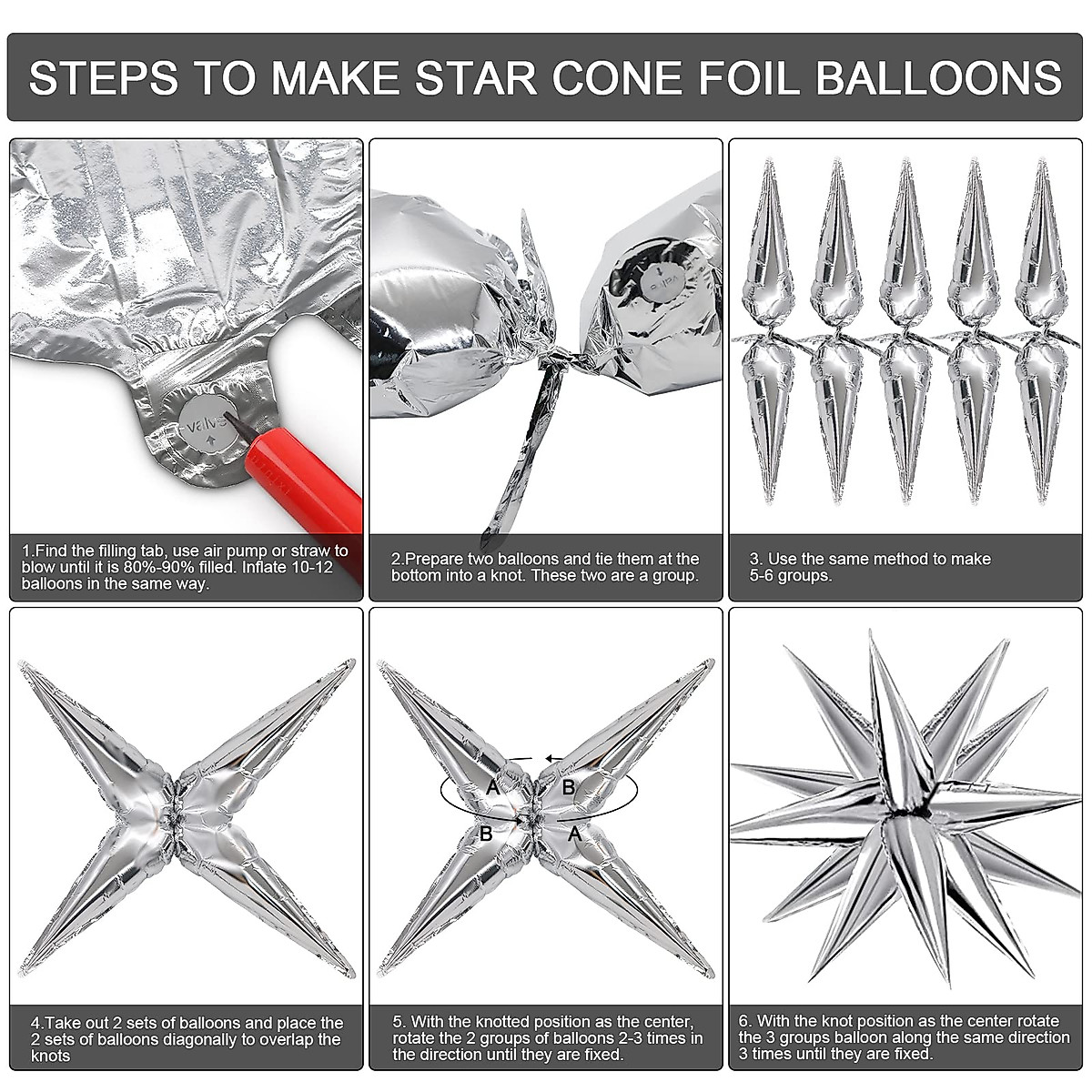 STEPS TO MAKE STAR CONE FOIL BALLOONS

valve

1.Find the filling tab, use air pump or straw to blow until it is 80%-90% filled. Inflate 10-12 balloons in the same way.

valve

2.Prepare two balloons and tie them at the bottom into a knot. These two are a group.

3. Use the same method to make 5-6 groups.

4.Take out 2 sets of balloons and place the 2 sets of balloons diagonally to overlap the knots

A B B A

5. With the knotted position as the center, rotate the 2 groups of balloons 2-3 times in the direction until they are fixed.

6. With the knot position as the center rotate the 3 groups balloon along the same direction 3 times until they are fixed.