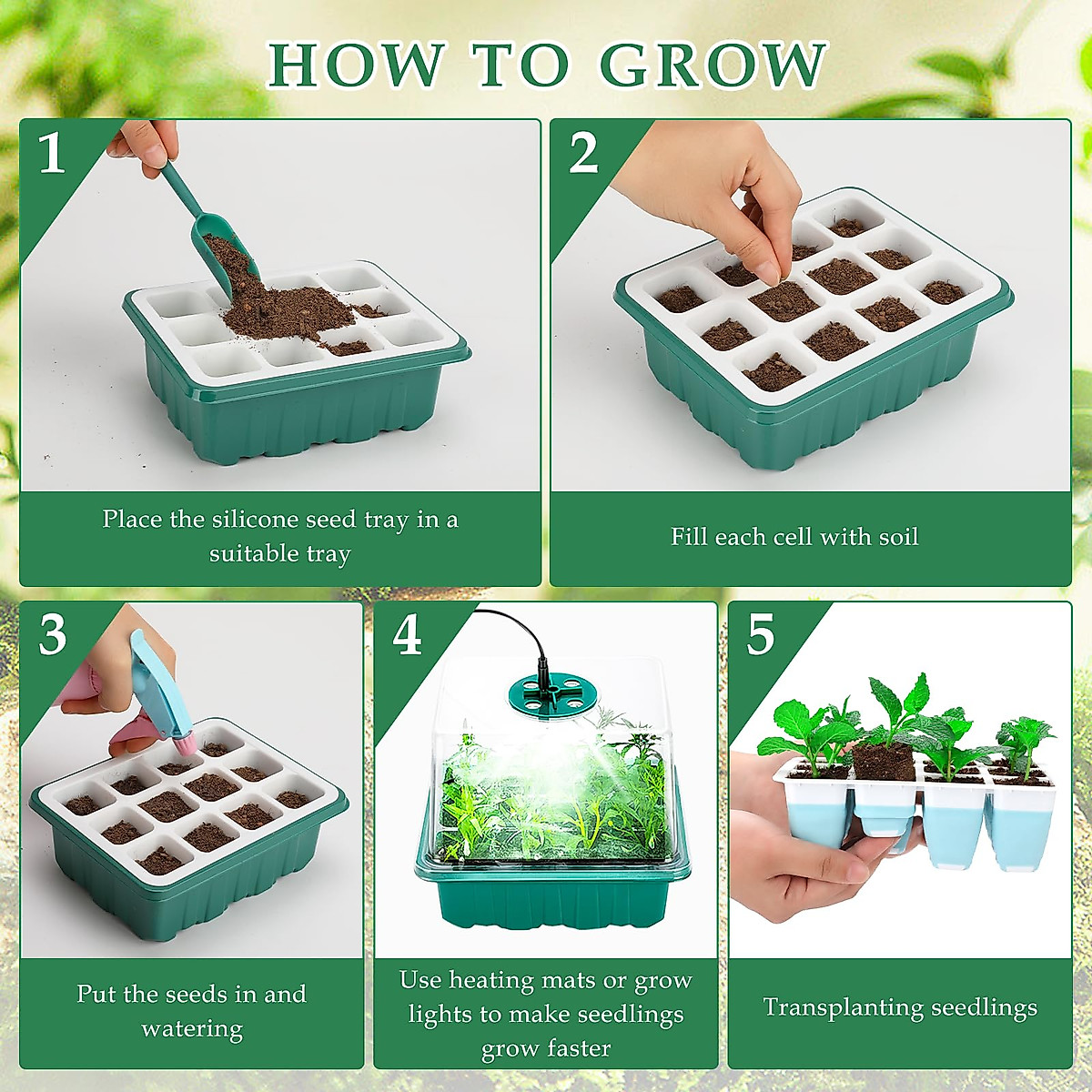 HOW TO GROW

1

Place the silicone seed tray in a suitable tray

2

Fill each cell with soil

3

Put the seeds in and watering

4

Use heating mats or grow lights to make seedlings grow faster

5

Transplanting seedlings