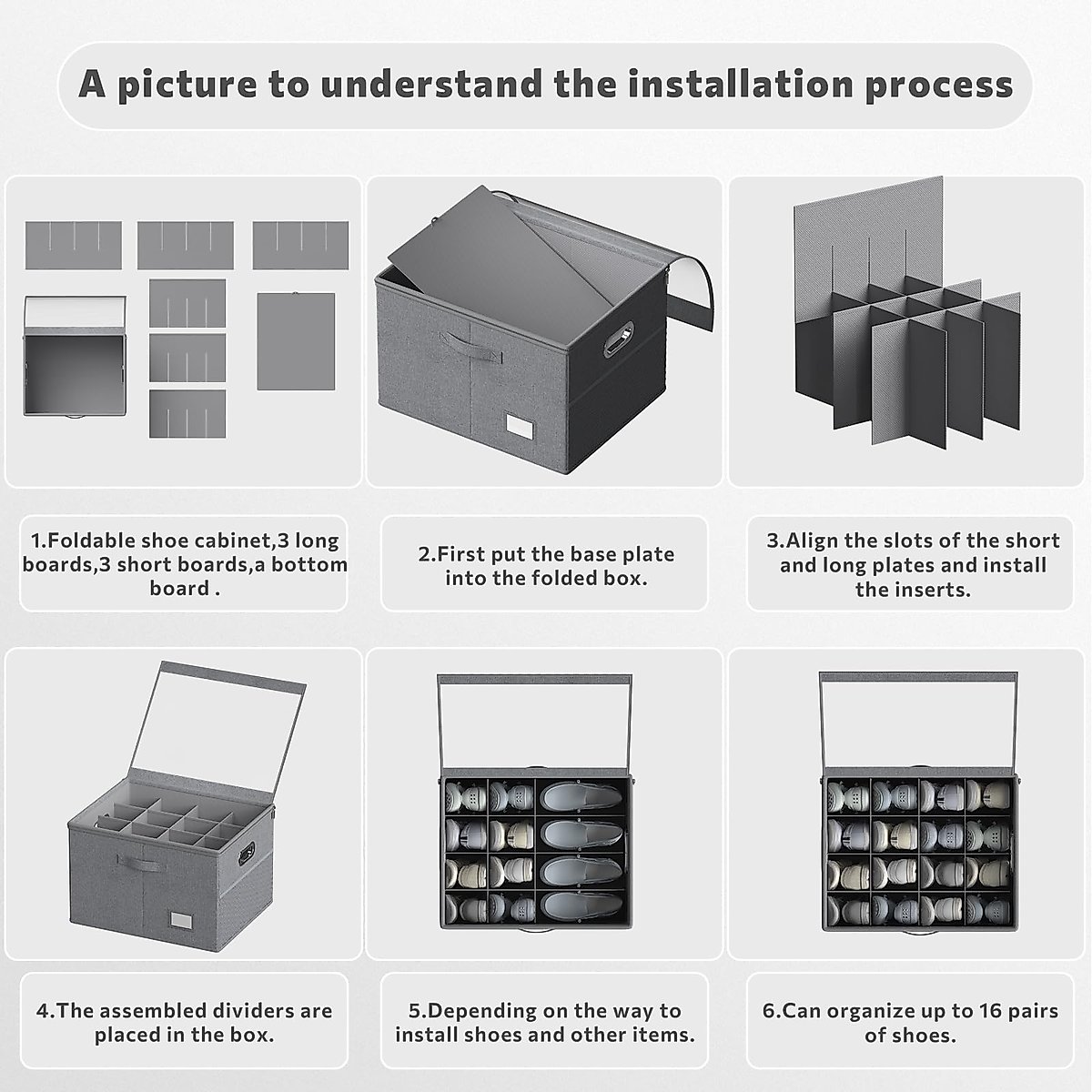 A picture to understand the installation process

1.Foldable shoe cabinet,3 long boards,3 short boards,a bottom board .

2.First put the base plate into the folded box.

3.Align the slots of the short and long plates and install the inserts.

4.The assembled dividers are placed in the box.

5.Depending on the way to install shoes and other items.

6.Can organize up to 16 pairs of shoes.