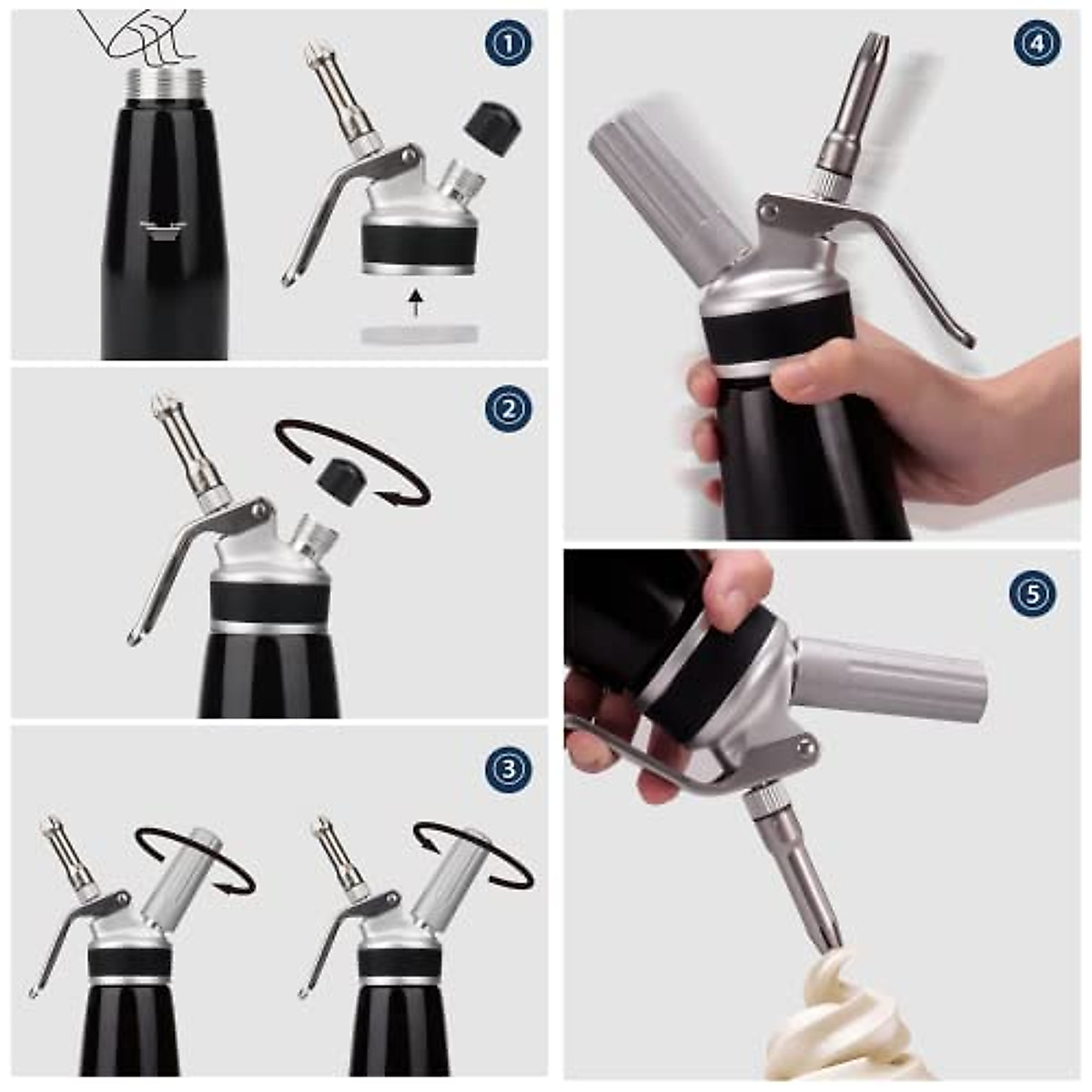 1
2
3
4
5