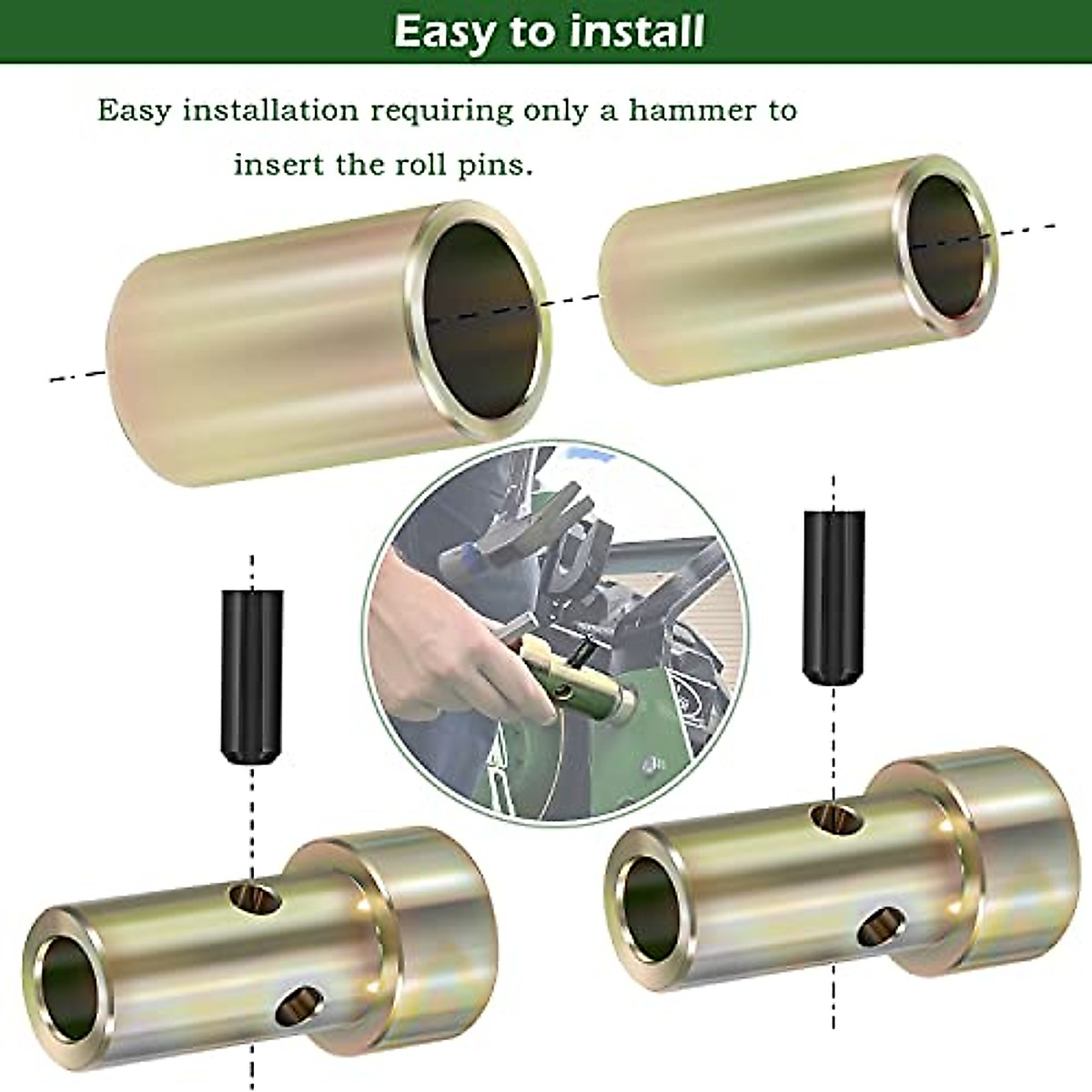 Easy to install

Easy installation requiring only a hammer to insert the roll pins.