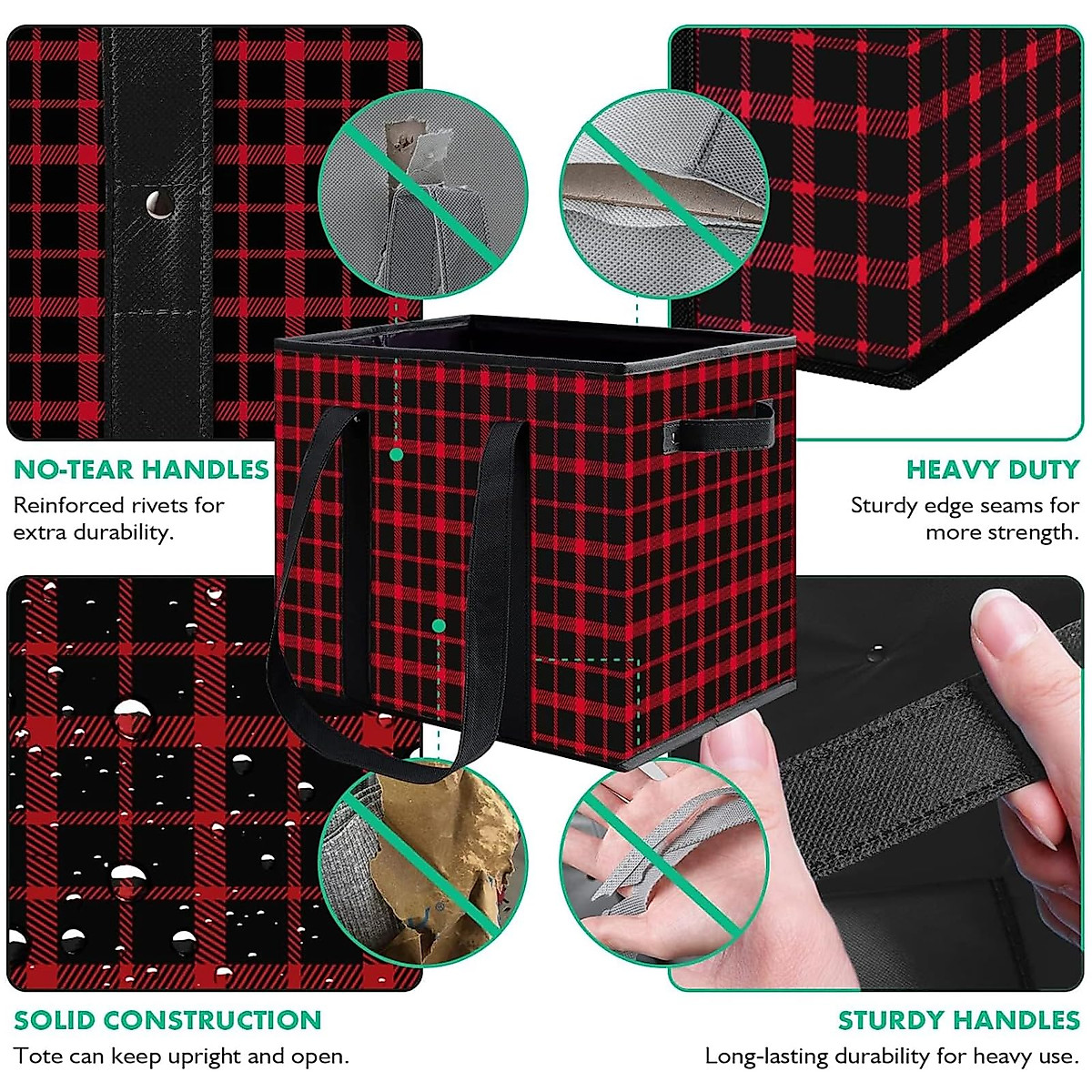 NO-TEAR HANDLES
Reinforced rivets for extra durability.

HEAVY DUTY
Sturdy edge seams for more strength.

SOLID CONSTRUCTION
Tote can keep upright and open.

STURDY HANDLES
Long-lasting durability for heavy use.