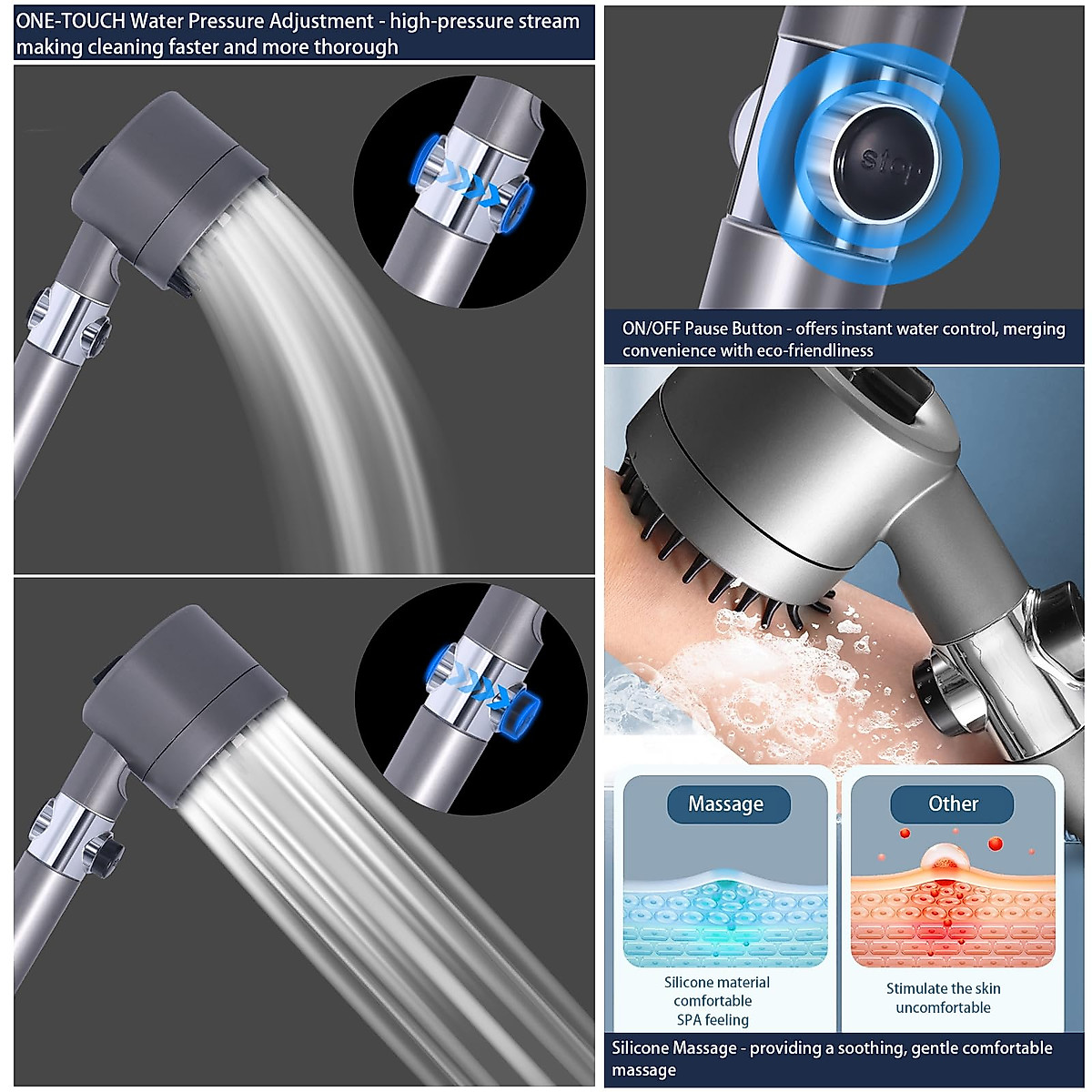 ONE-TOUCH Water Pressure Adjustment - high-pressure stream making cleaning faster and more thorough

stop

ON/OFF Pause Button - offers instant water control, merging convenience with eco-friendliness

Massage

Silicone material comfortable SPA feeling

Other

Stimulate the skin uncomfortable

Silicone Massage - providing a soothing, gentle comfortable massage