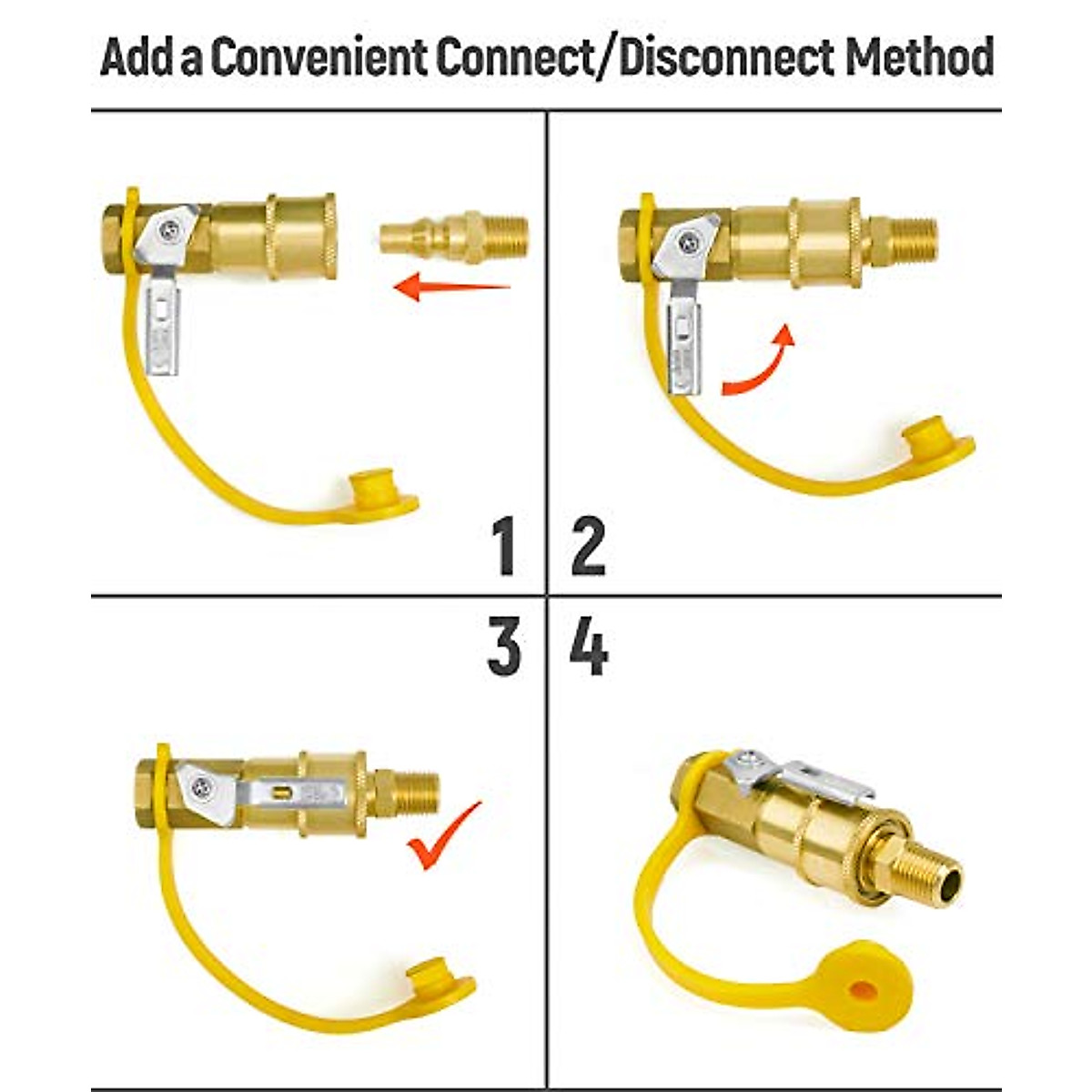 Add a Convenient Connect/Disconnect Method

1

2

3

4