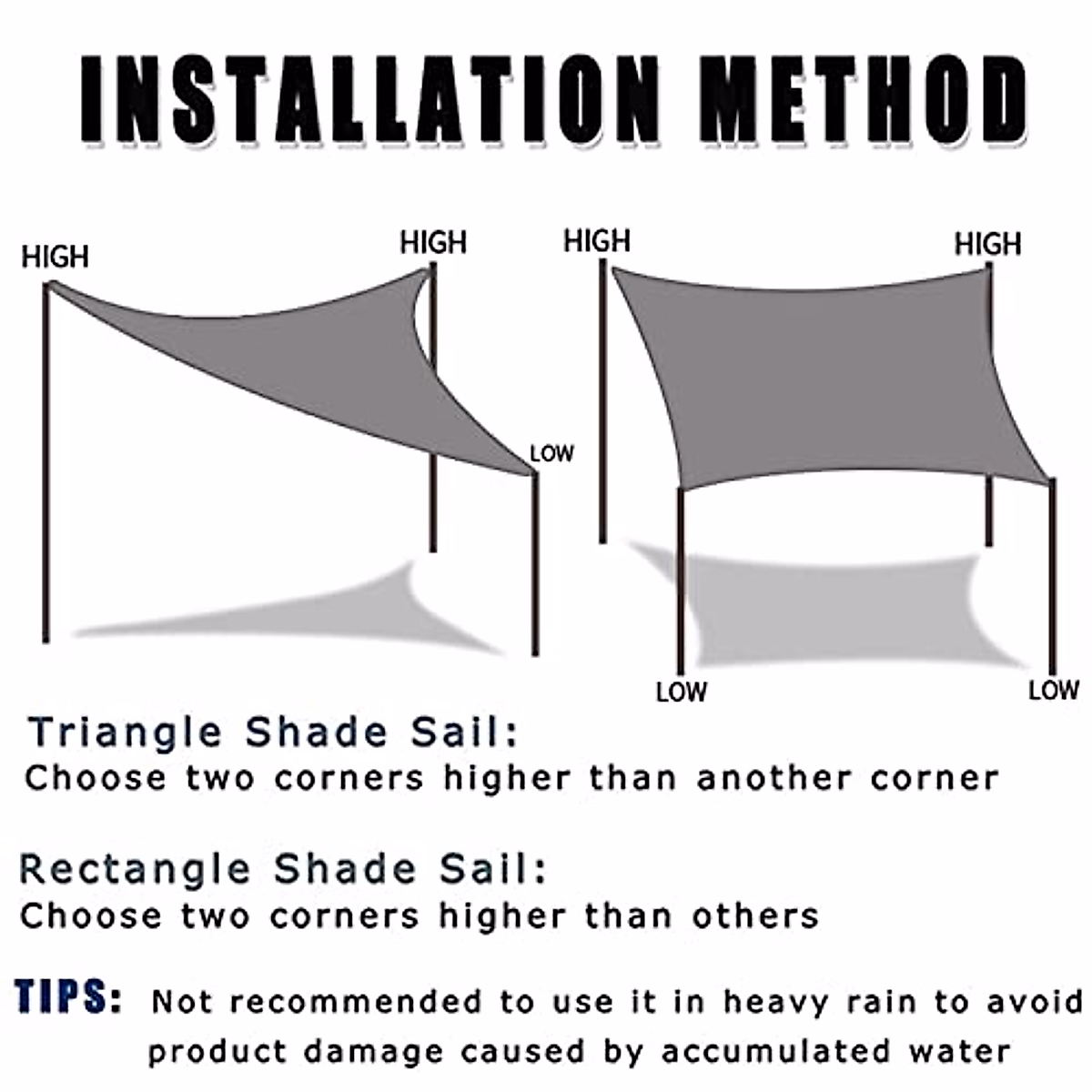 INSTALLATION METHOD

HIGH
HIGH
LOW

HIGH
HIGH
LOW
LOW

Triangle Shade Sail:
Choose two corners higher than another corner

Rectangle Shade Sail:
Choose two corners higher than others

TIPS: Not recommended to use it in heavy rain to avoid product damage caused by accumulated water