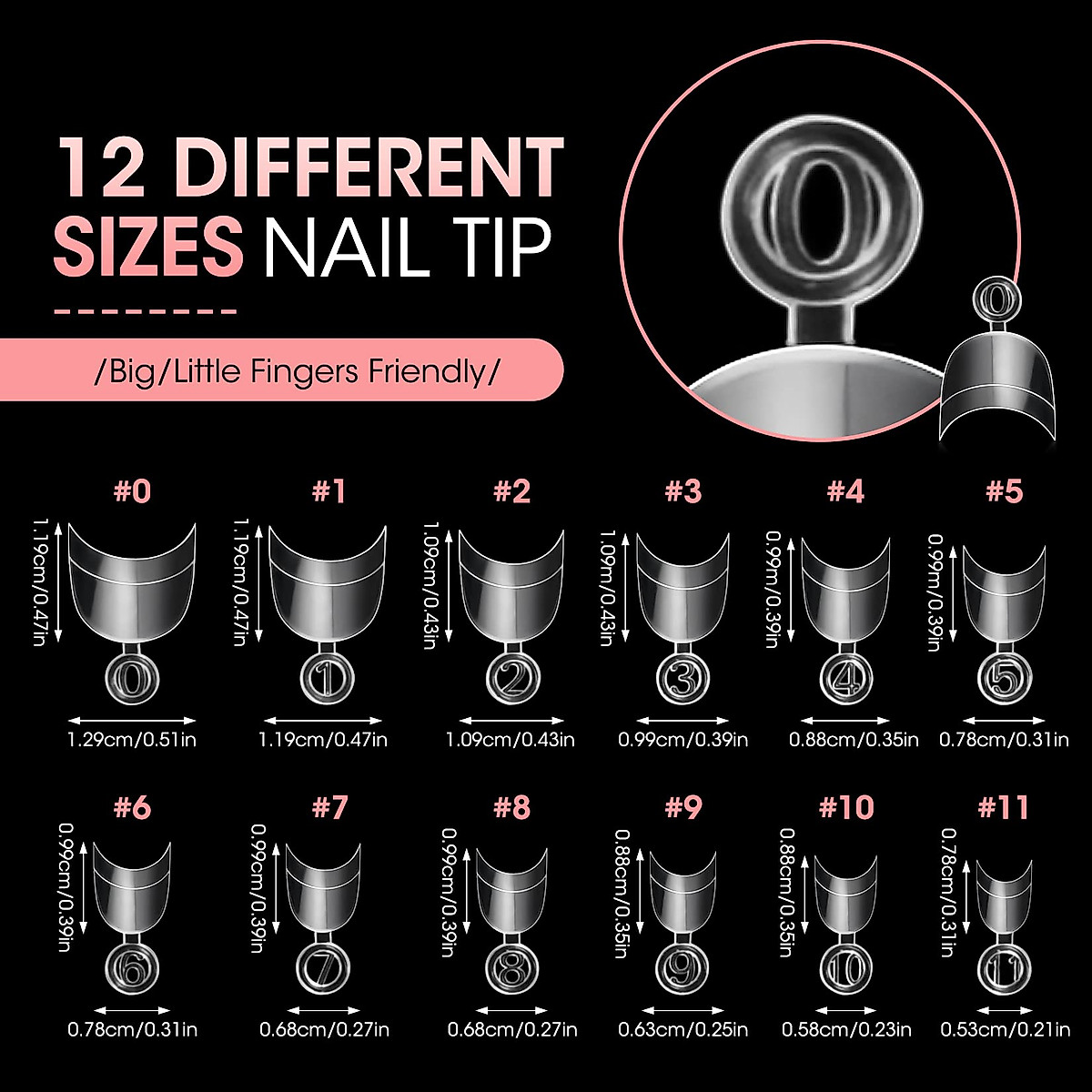 12 DIFFERENT SIZES NAIL TIP

/Big/Little Fingers Friendly/

0

0

#0
1.19cm/0.47in
0
1.29cm/0.51in

#1
1.19cm/0.47in
1
1.19cm/0.47in

#2
1.09cm/0.43in
2
1.09cm/0.43in

#3
1.09m/0.43in
3
0.99cm/0.39in

#4
0.99m/0.39in
4
0.88cm/0.35in

#5
0.99m/0.39in
5
0.78cm/0.31in

#6
0.99cm/0.39in
6
0.78cm/0.31in

#7
0.99cm/0.39in
7
0.68cm/0.27in

#8
0.99cm/0.39in
8
0.68cm/0.27in

#9
0.88cm/0.35in
9
0.63cm/0.25in

#10
0.88cm/0.35in
10
0.58cm/0.23in

#11
0.78cm/0.31in
11
0.53cm/0.21in