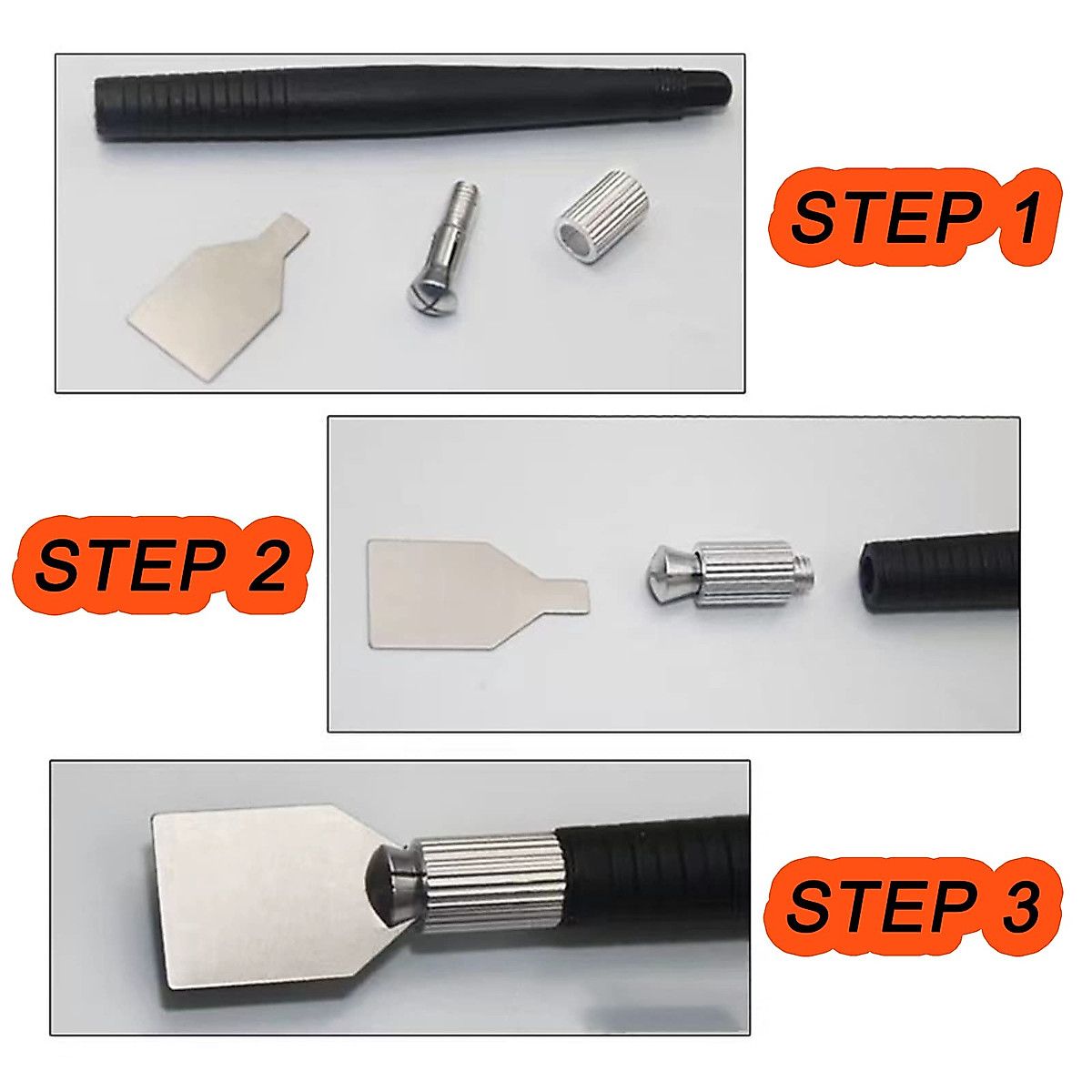 STEP 1

STEP 2

STEP 3