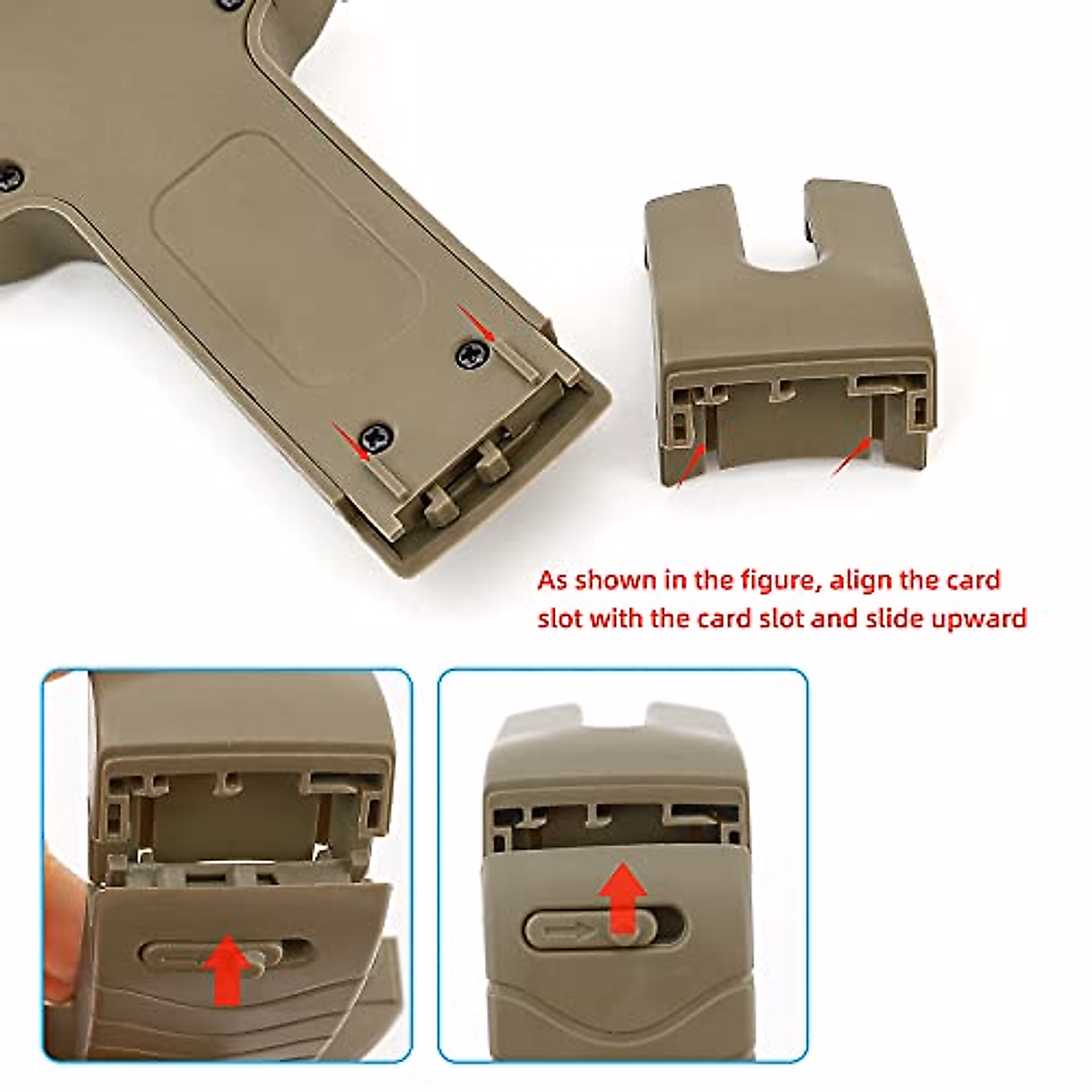 As shown in the figure, align the card slot with the card slot and slide upward