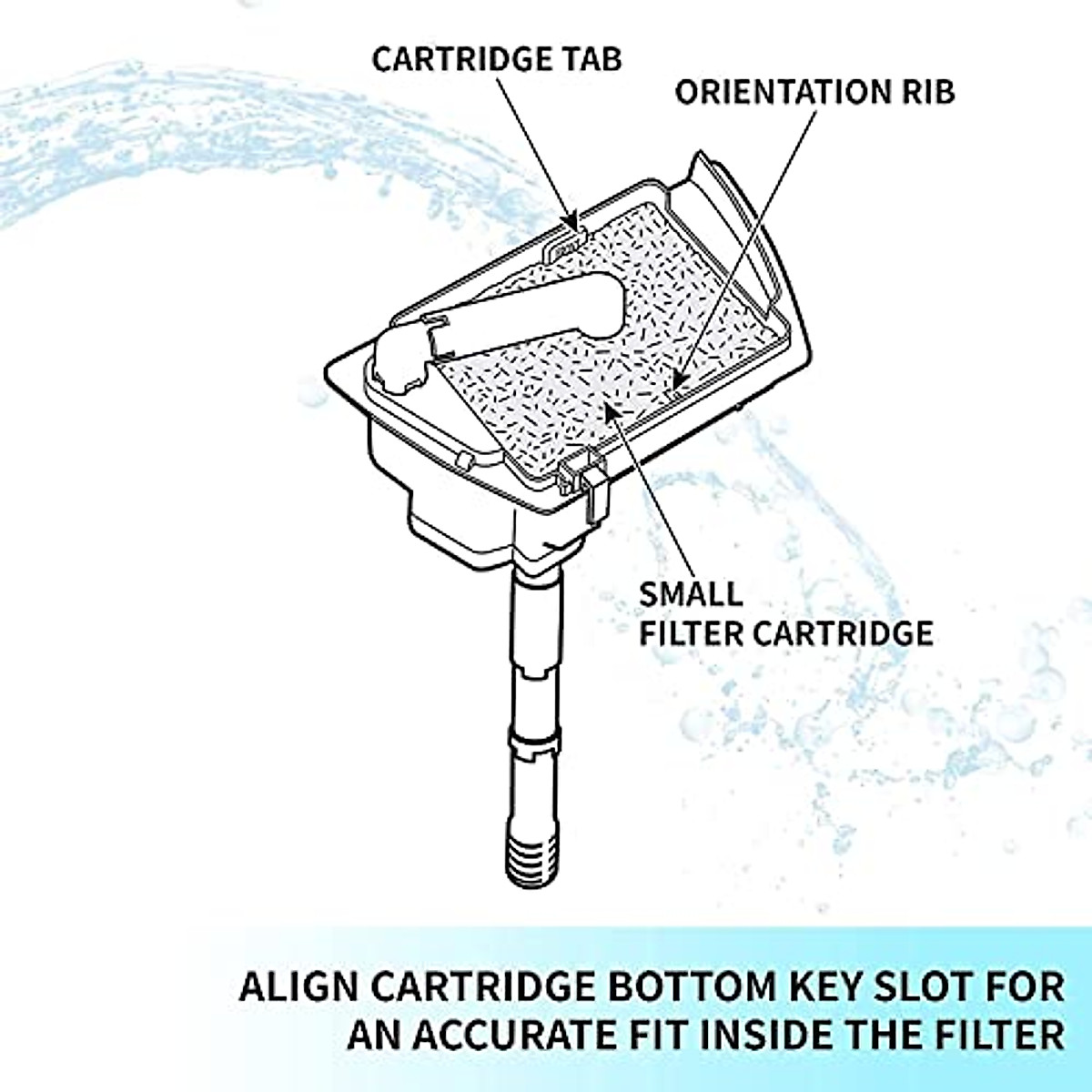 CARTRIDGE TAB

ORIENTATION RIB

SMALL FILTER CARTRIDGE

ALIGN CARTRIDGE BOTTOM KEY SLOT FOR AN ACCURATE FIT INSIDE THE FILTER