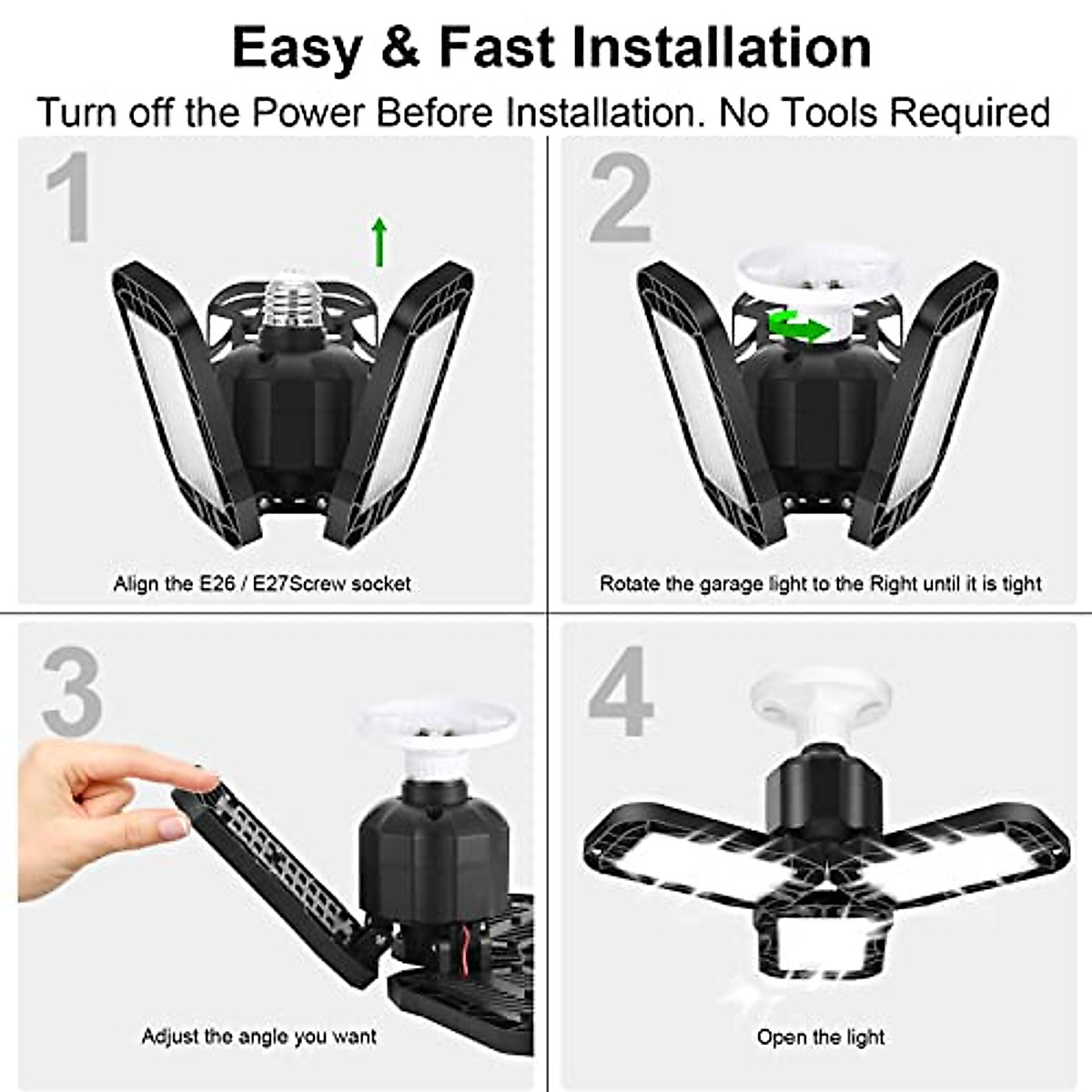 Easy & Fast Installation

Turn off the Power Before Installation. No Tools Required

1

Align the E26 / E27Screw socket

2

Rotate the garage light to the Right until it is tight

3

Adjust the angle you want

4

Open the light